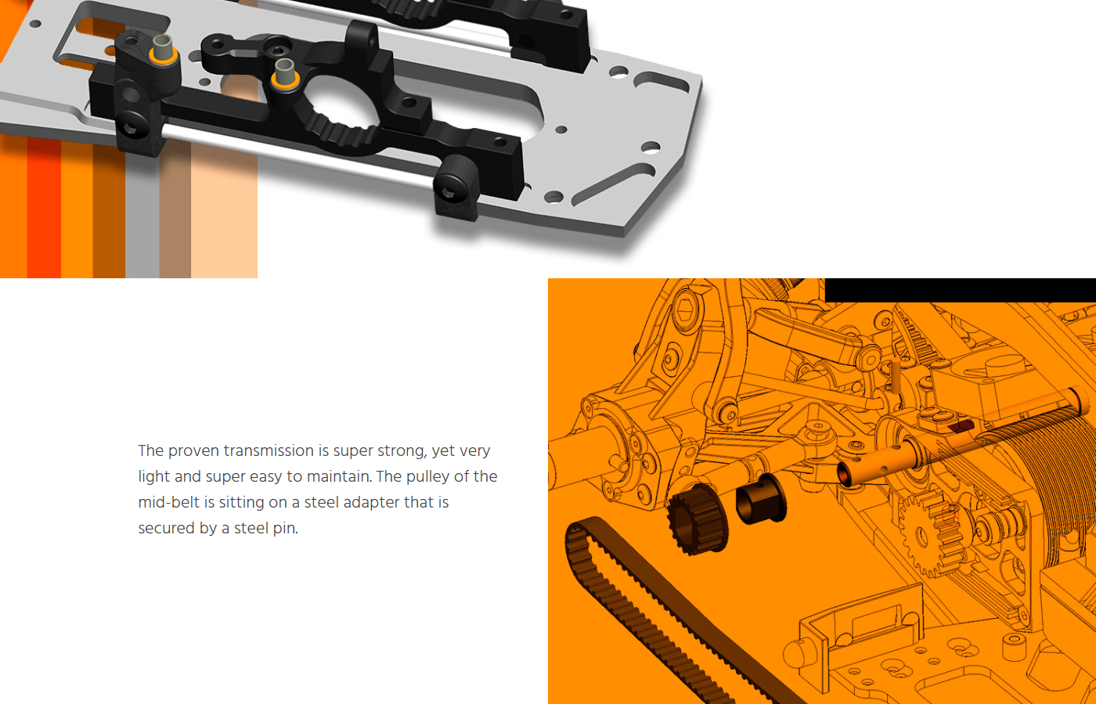 The proven transmission is super strong, yet very light and super easy to maintain. The pulley of the mid-belt is sitting on a steel adapter that is secured by a steel pin.