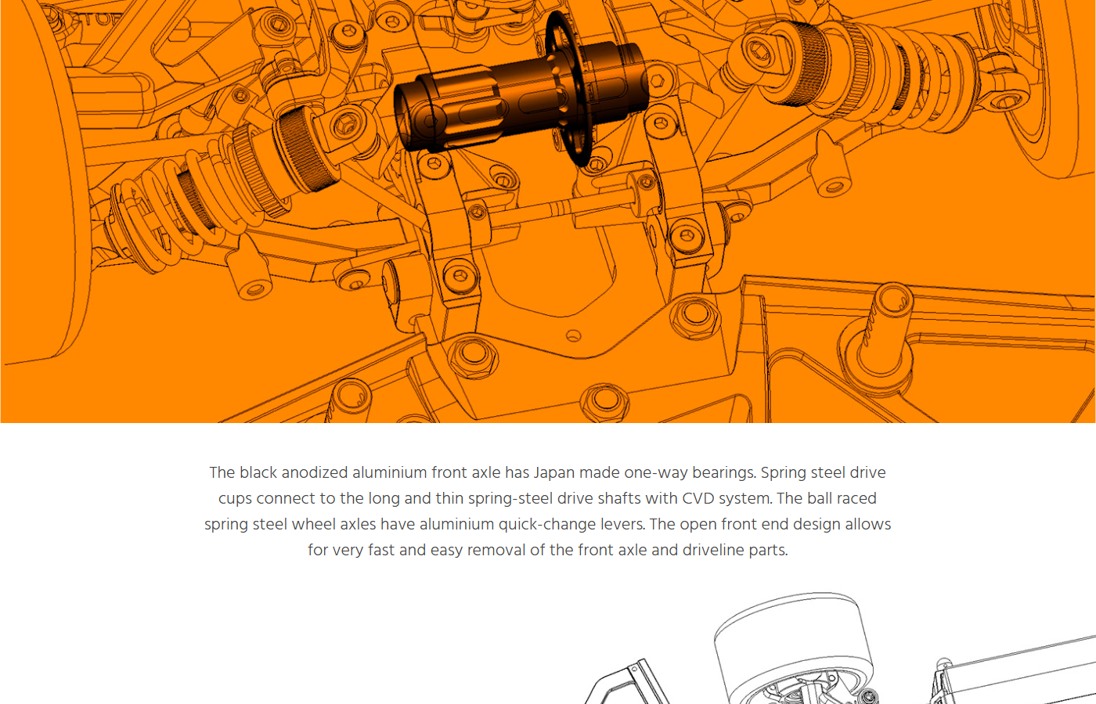 The black anodized aluminium front axle has Japan made one-way bearings. Spring steel drive cups connect to the long and thin spring-steel drive shafts with CVD system. The ball raced spring steel wheel axles have aluminium quick-change levers. The open front end design allows for very fast and easy removal of the front axle and driveline parts.