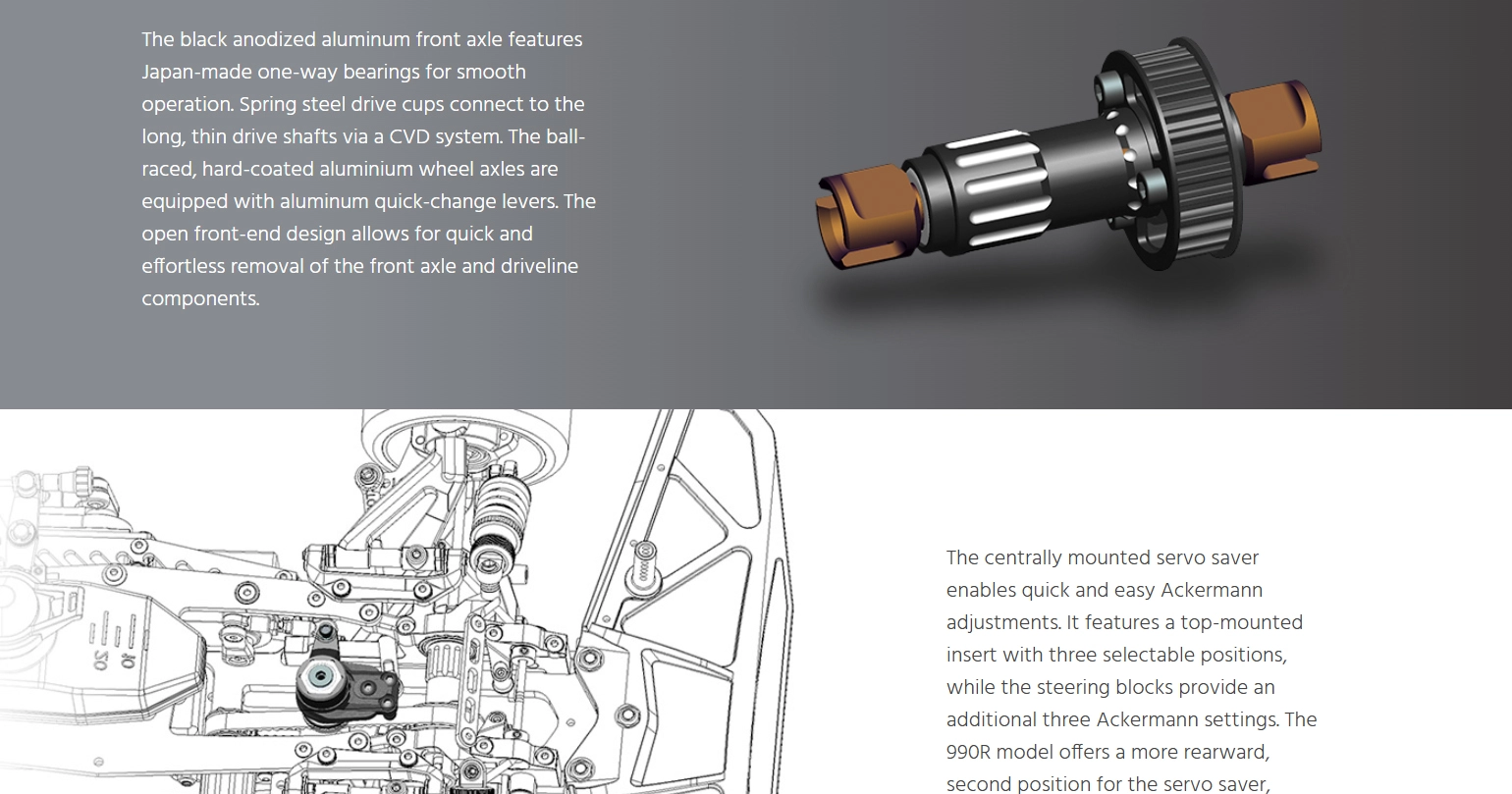 The black anodized aluminum front axle features Japan-made one-way bearings for smooth operation. Spring steel drive cups connect to the long, thin drive shafts via a CVD system. The ball-raced, hard-coated aluminium wheel axles are equipped with aluminum quick-change levers. The open front-end design allows for quick and effortless removal of the front axle and driveline components.

10
30

The centrally mounted servo saver enables quick and easy Ackermann adjustments. It features a top-mounted insert with three selectable positions, while the steering blocks provide an additional three Ackermann settings. The 990R model offers a more rearward, second position for the servo saver,