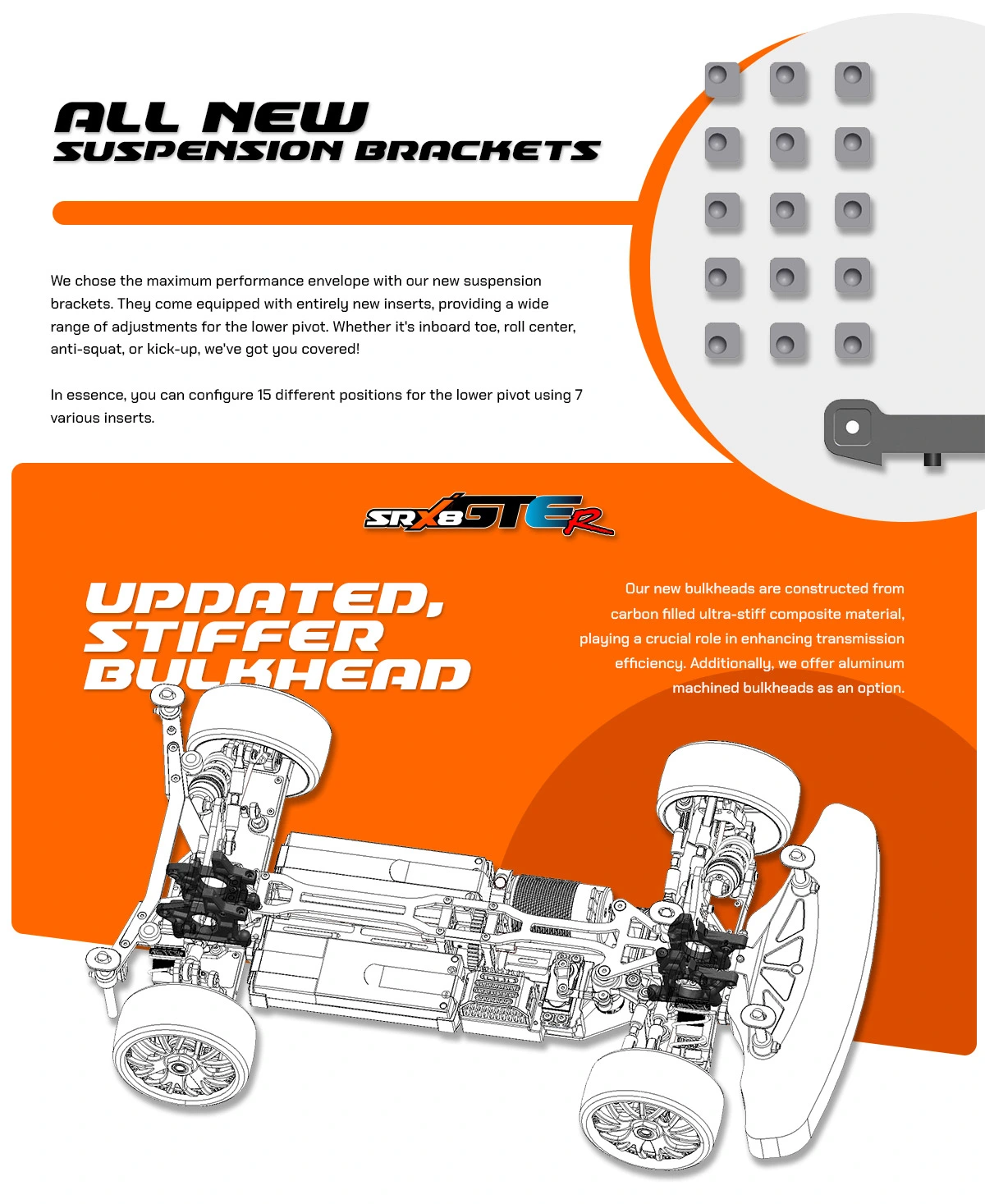 ALL NEW
SUSPENSION BRACKETS

We chose the maximum performance envelope with our new suspension brackets. They come equipped with entirely new inserts, providing a wide range of adjustments for the lower pivot. Whether it's inboard toe, roll center, anti-squat, or kick-up, we've got you covered!

In essence, you can configure 15 different positions for the lower pivot using 7 various inserts.

SRX8 GTE R

UPDATED, STIFFER BULKHEAD

Our new bulkheads are constructed from carbon filled ultra-stiff composite material, playing a crucial role in enhancing transmission efficiency. Additionally, we offer aluminum machined bulkheads as an option.