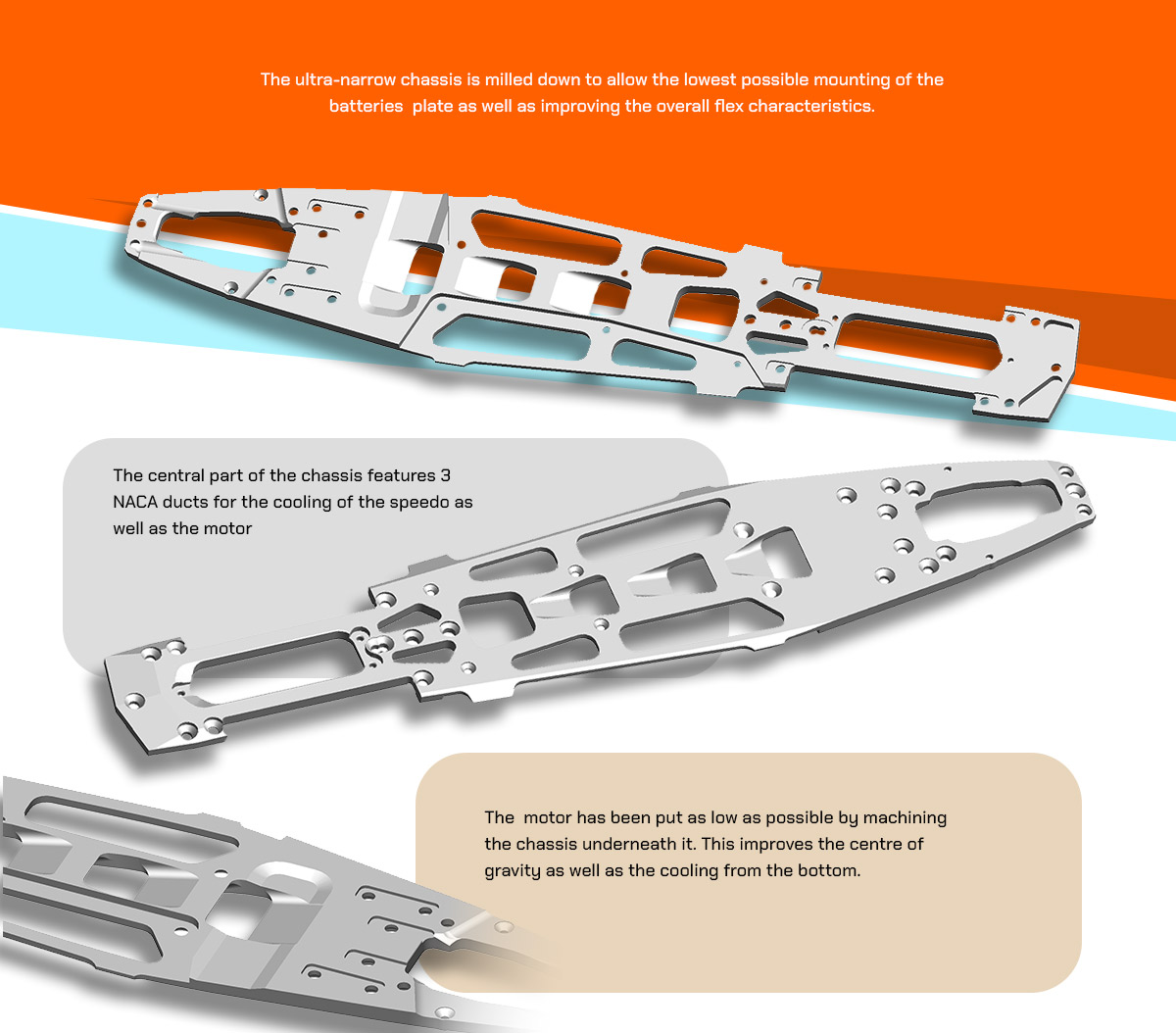 The ultra-narrow chassis is milled down to allow the lowest possible mounting of the batteries  plate as well as improving the overall flex characteristics.

The central part of the chassis features 3 NACA ducts for the cooling of the speedo as well as the motor

The  motor has been put as low as possible by machining the chassis underneath it. This improves the centre of gravity as well as the cooling from the bottom.