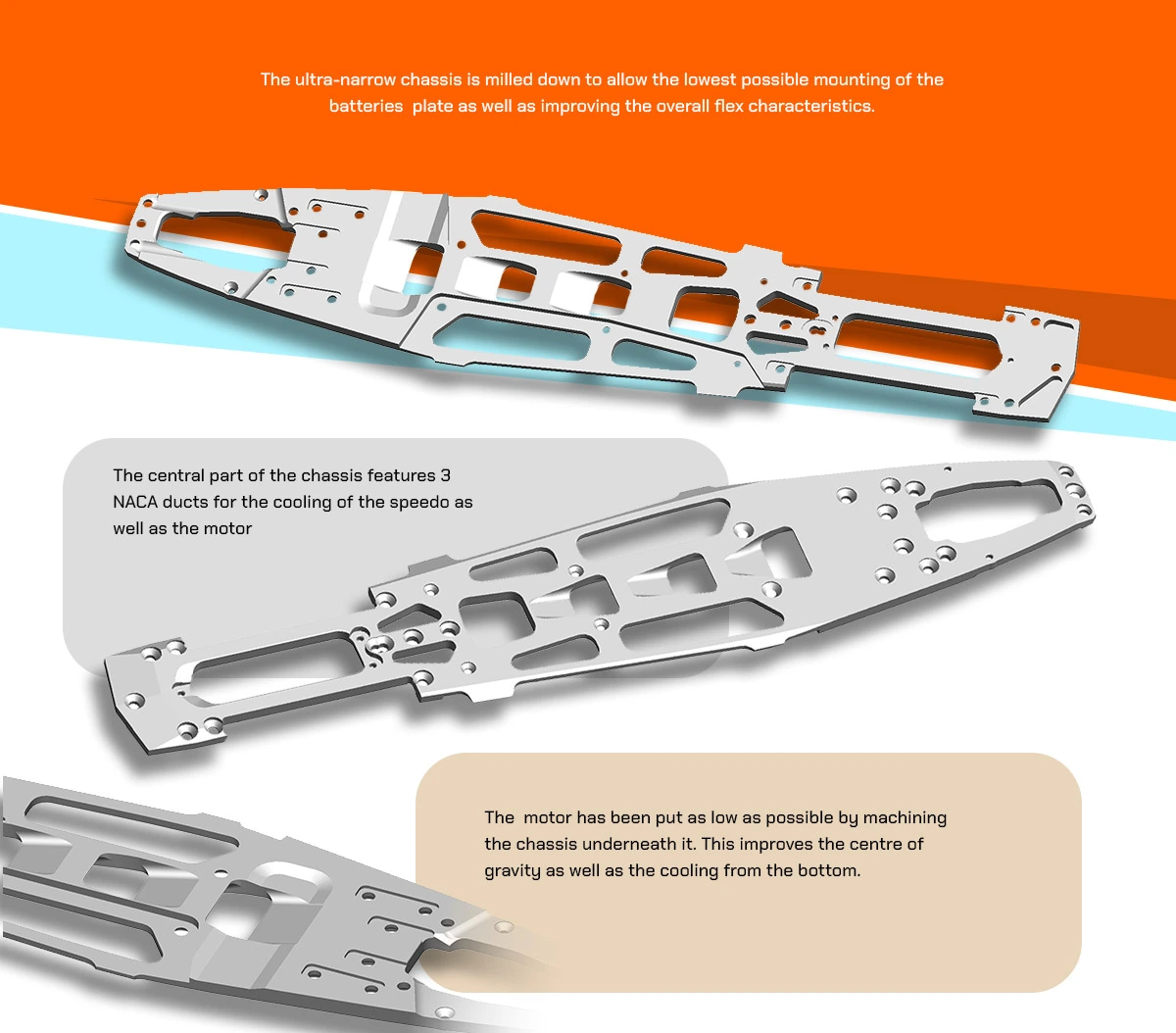 The ultra-narrow chassis is milled down to allow the lowest possible mounting of the batteries  plate as well as improving the overall flex characteristics.

The central part of the chassis features 3 NACA ducts for the cooling of the speedo as well as the motor

The  motor has been put as low as possible by machining the chassis underneath it. This improves the centre of gravity as well as the cooling from the bottom.