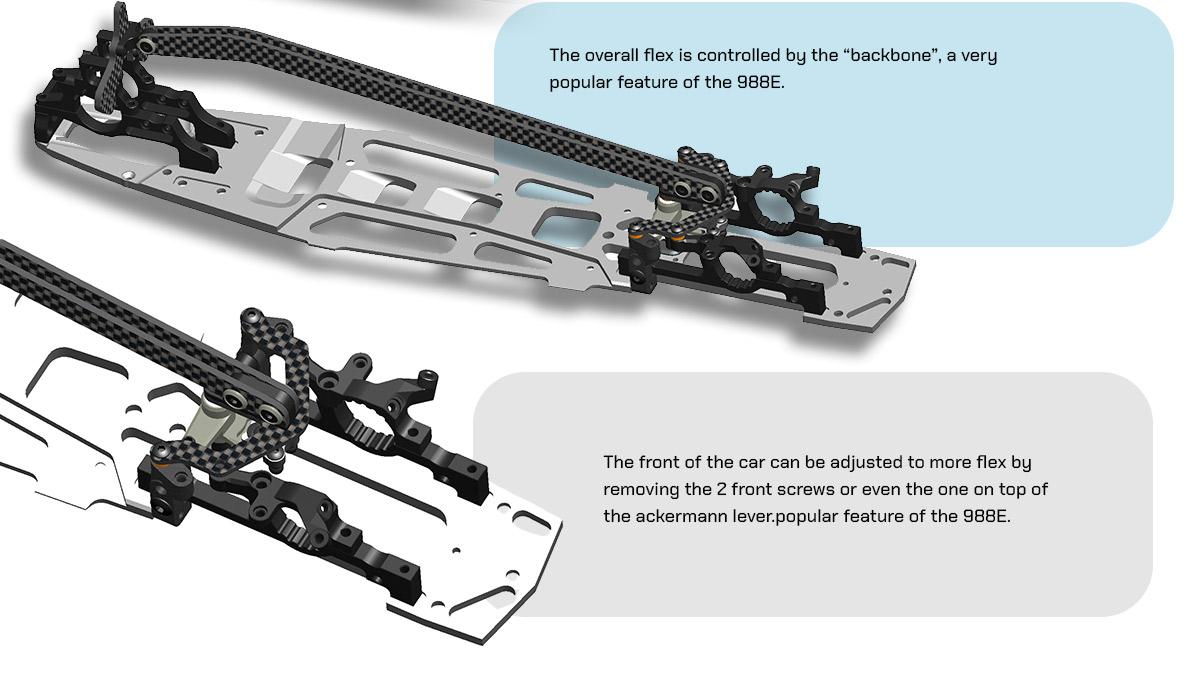 The overall flex is controlled by the “backbone”, a very popular feature of the 988E.

The front of the car can be adjusted to more flex by removing the 2 front screws or even the one on top of the ackermann lever.popular feature of the 988E.