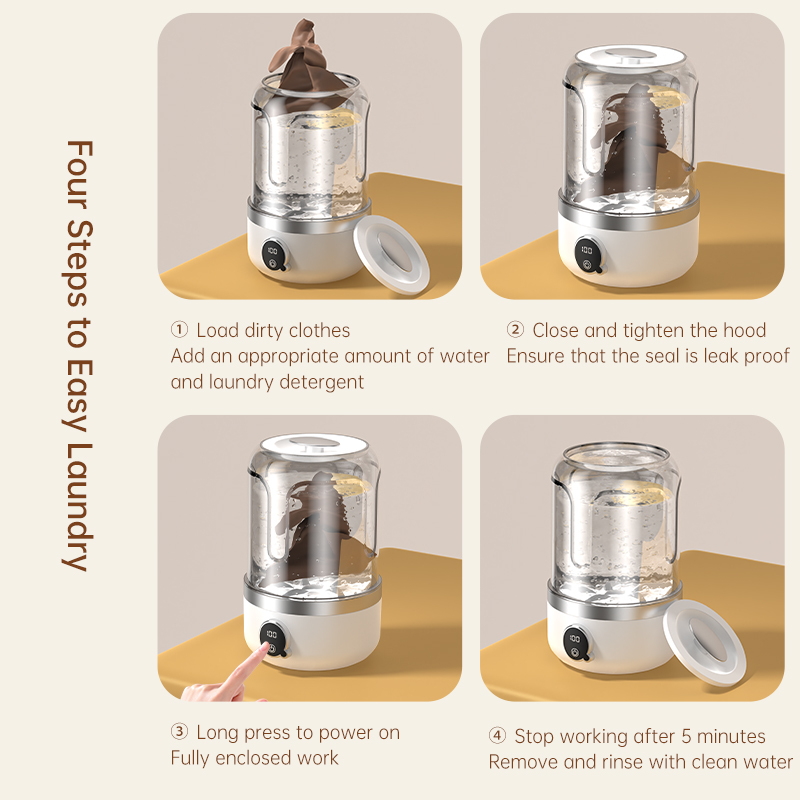 Four Steps to Easy Laundry

① Load dirty clothes
Add an appropriate amount of water and laundry detergent

② Close and tighten the hood
Ensure that the seal is leak proof

③ Long press to power on
Fully enclosed work

④ Stop working after 5 minutes
Remove and rinse with clean water