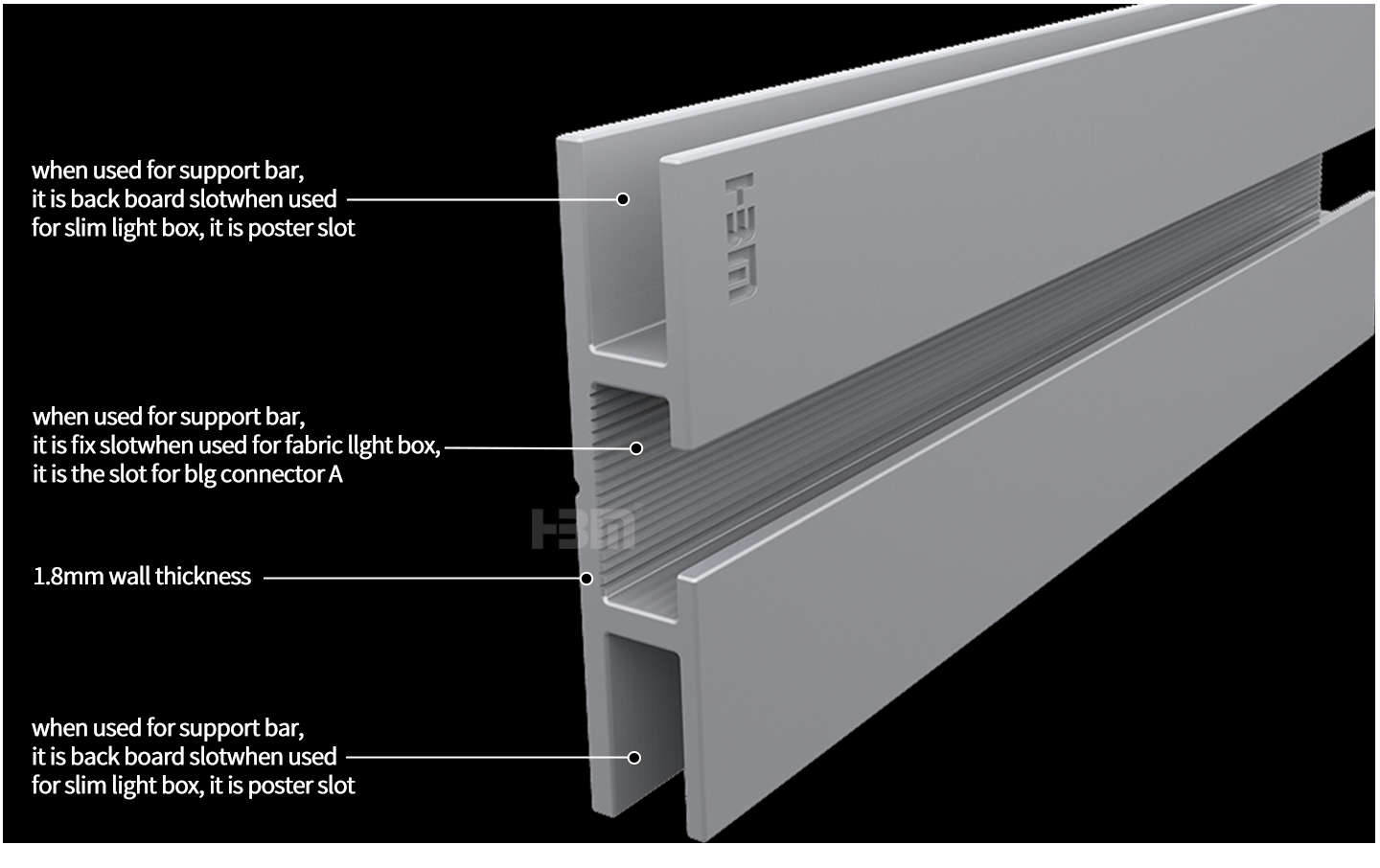 when used for support bar, it is back board slotwhen used for slim light box, it is poster slot

HBM

when used for support bar, it is fix slotwhen used for fabric llght box, it is the slot for blg connector A

HBM

1.8mm wall thickness

when used for support bar, it is back board slotwhen used for slim light box, it is poster slot