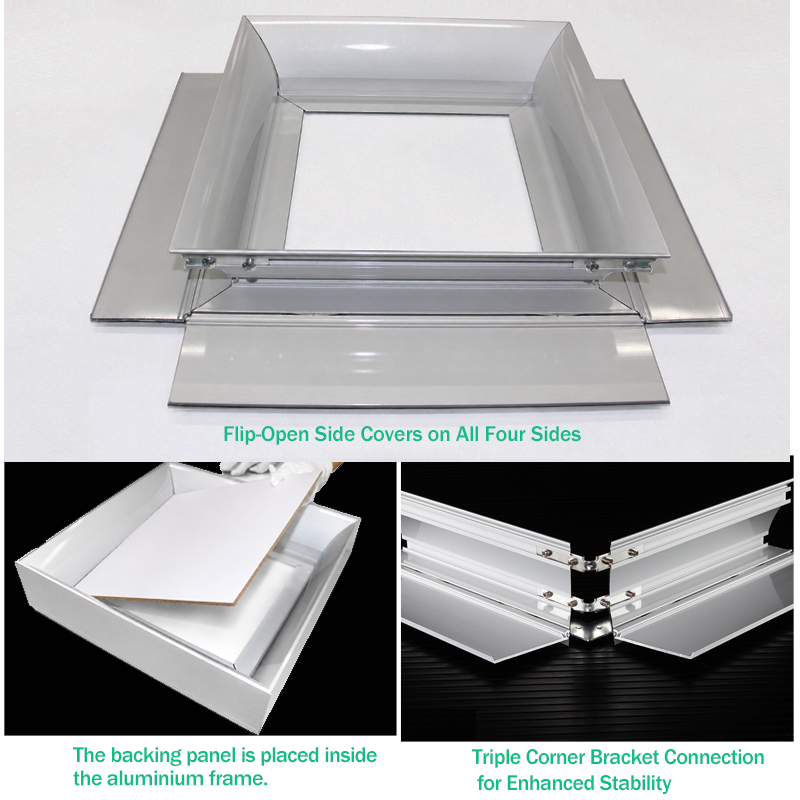 Flip-Open Side Covers on All Four Sides

The backing panel is placed inside the aluminium frame.

Triple Corner Bracket Connection for Enhanced Stability