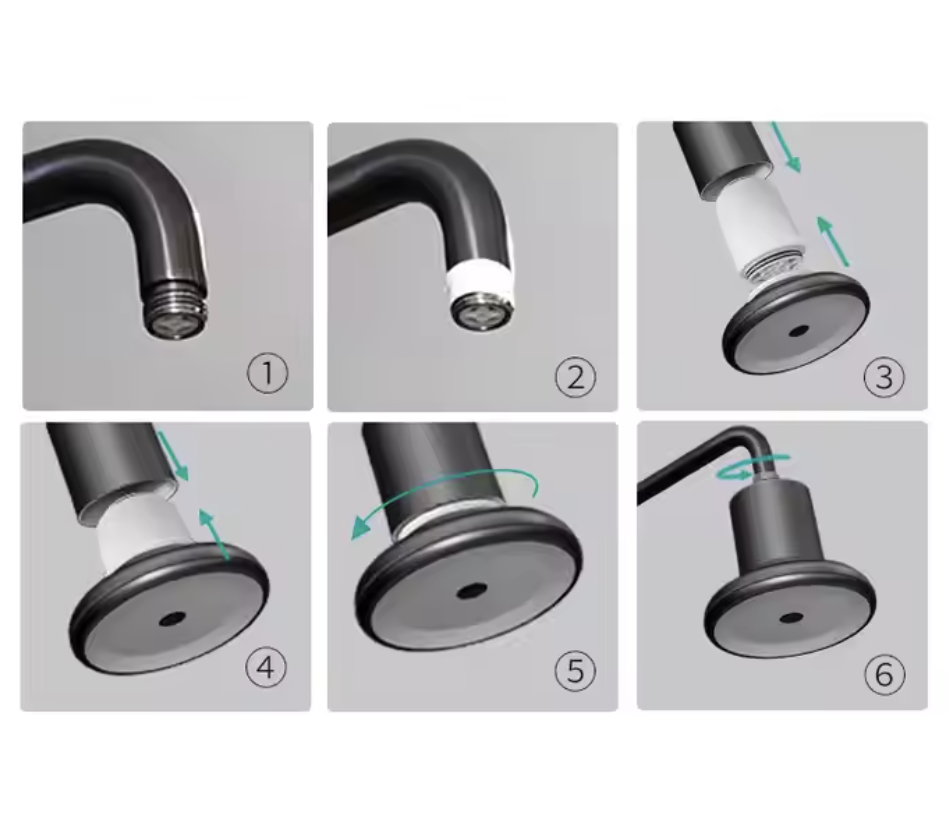 ①

②

③

④

⑤

⑥