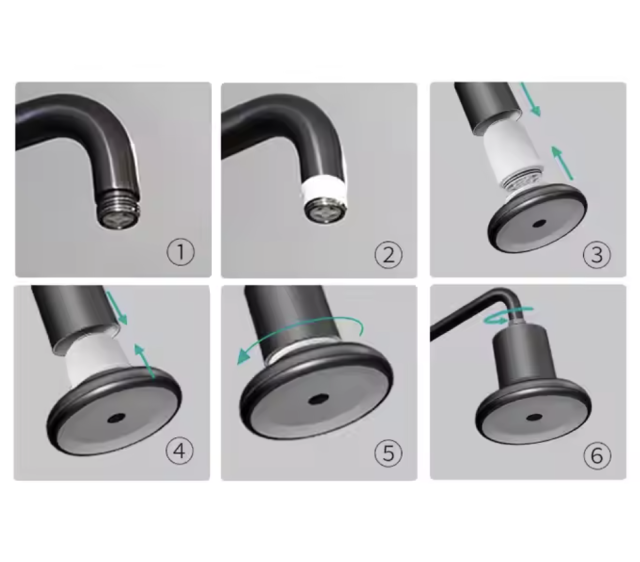 ①

②

③

④

⑤

⑥