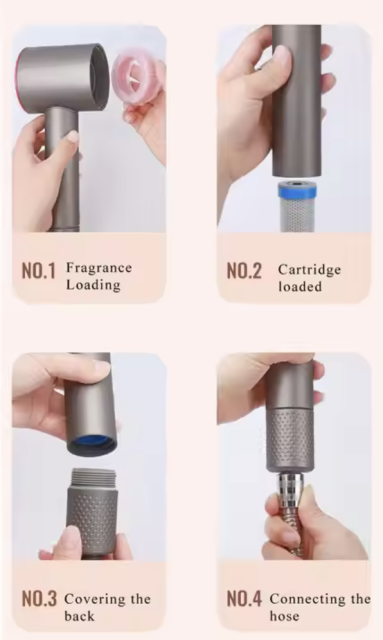 NO.1 Fragrance Loading

NO.2 Cartridge loaded

NO.3 Covering the back

NO.4 Connecting the hose