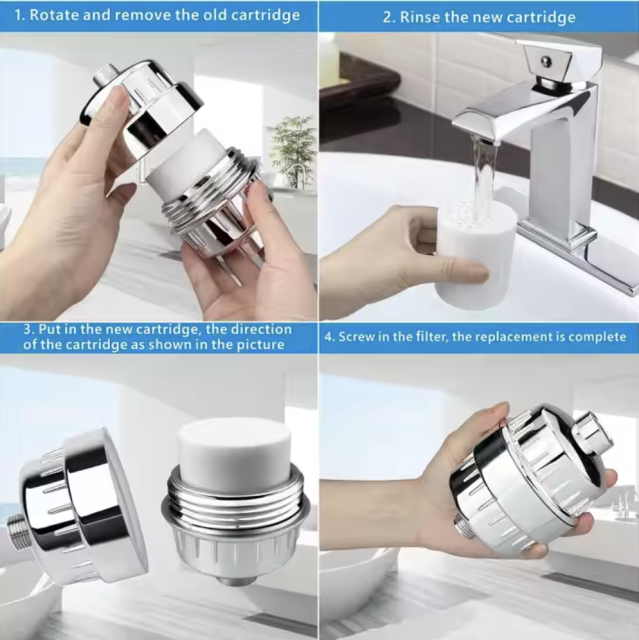 1. Rotate and remove the old cartridge

2. Rinse the new cartridge

3. Put in the new cartridge, the direction of the cartridge as shown in the picture

4. Screw in the filter, the replacement is complete