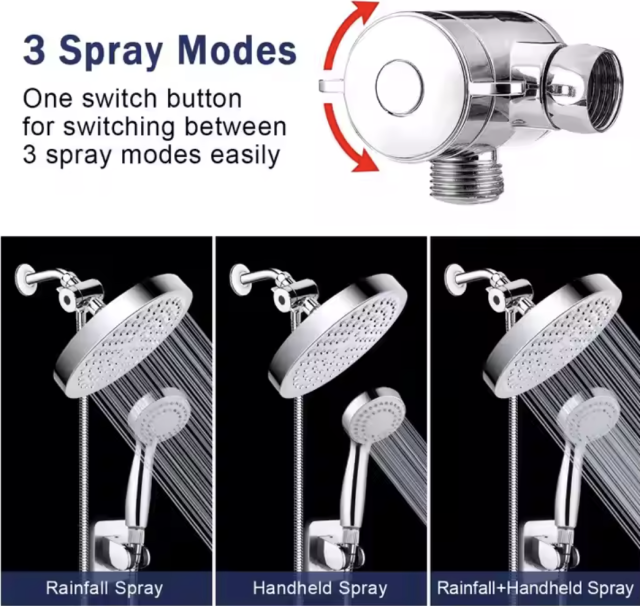 3 Spray Modes

One switch button for switching between 3 spray modes easily

Rainfall Spray

Handheld Spray

Rainfall+Handheld Spray