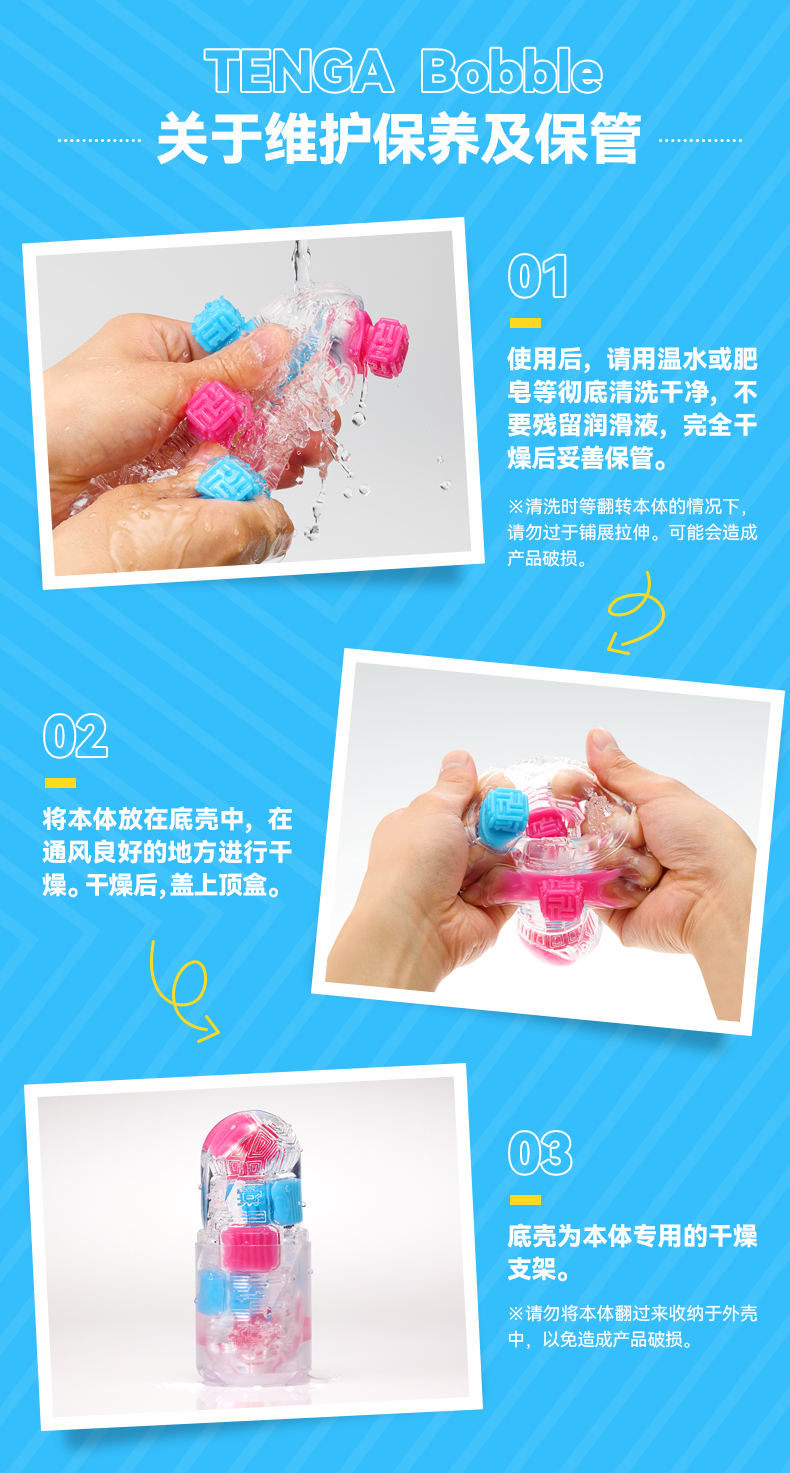 TENGA Bobble
关于维护保养及保管

01

使用后，请用温水或肥皂等彻底清洗干净，不要残留润滑液，完全干燥后妥善保管。

※清洗时等翻转本体的情况下，请勿过于铺展拉伸。可能会造成产品破损。

02

将本体放在底壳中，在通风良好的地方进行干燥。干燥后,盖上顶盒。

03

底壳为本体专用的干燥支架。

※请勿将本体翻过来收纳于外壳中，以免造成产品破损。