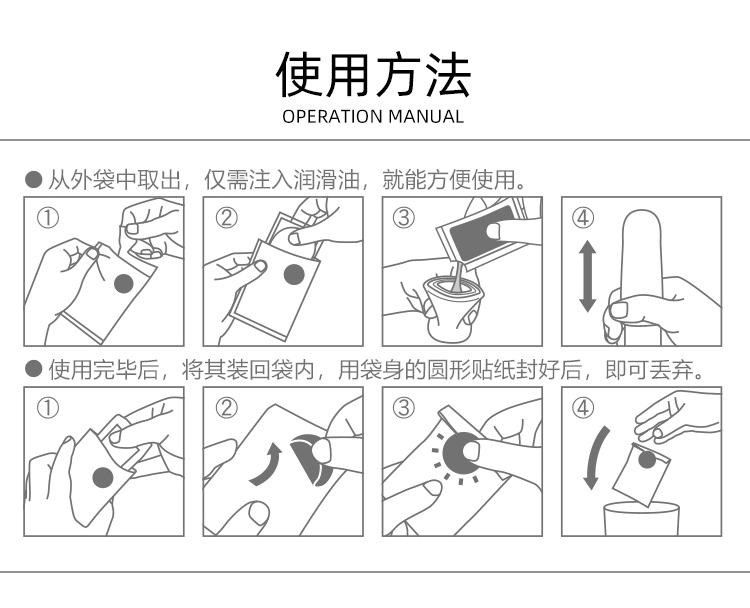 使用方法
OPERATION MANUAL

● 从外袋中取出，仅需注入润滑油，就能方便使用。

①

②

③

④

● 使用完毕后，将其装回袋内，用袋身的圆形贴纸封好后，即可丢弃。

①

②

③

④