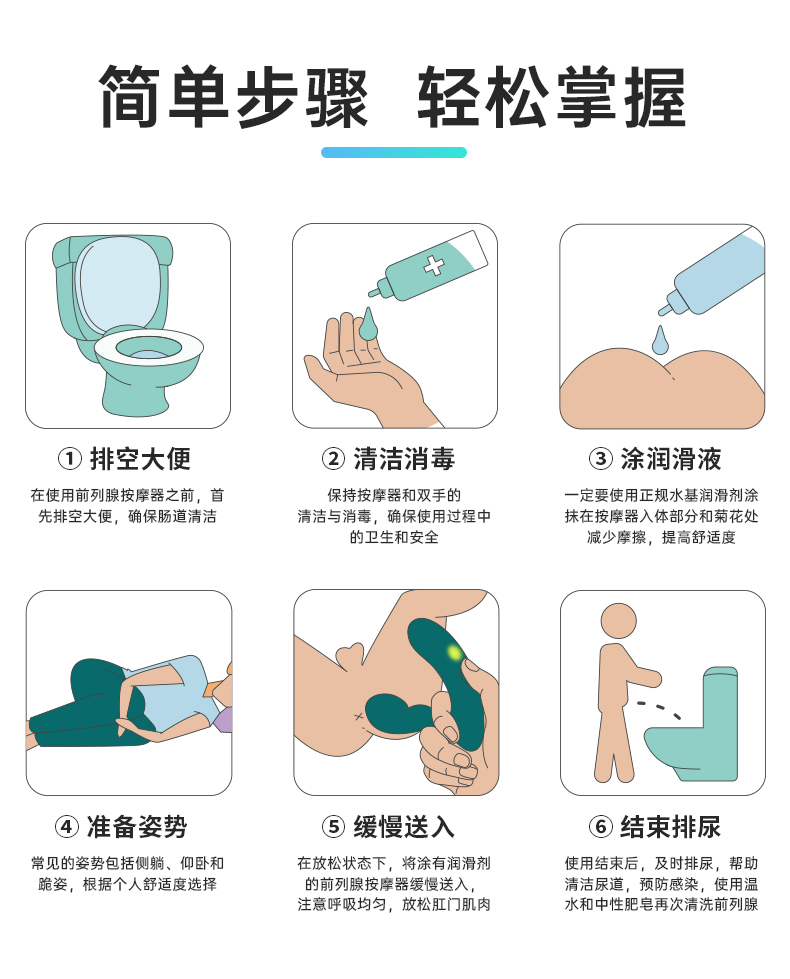 简单步骤 轻松掌握

① 排空大便

在使用前列腺按摩器之前，首先排空大便，确保肠道清洁

② 清洁消毒

保持按摩器和双手的清洁与消毒，确保使用过程中的卫生和安全

③ 涂润滑液

一定要使用正规水基润滑剂涂抹在按摩器入体部分和菊花处减少摩擦，提高舒适度

④ 准备姿势

常见的姿势包括侧躺、仰卧和跪姿，根据个人舒适度选择

⑤ 缓慢送入

在放松状态下，将涂有润滑剂的前列腺按摩器缓慢送入，注意呼吸均匀，放松肛门肌肉

⑥ 结束排尿

使用结束后，及时排尿，帮助清洁尿道，预防感染，使用温水和中性肥皂再次清洗前列腺