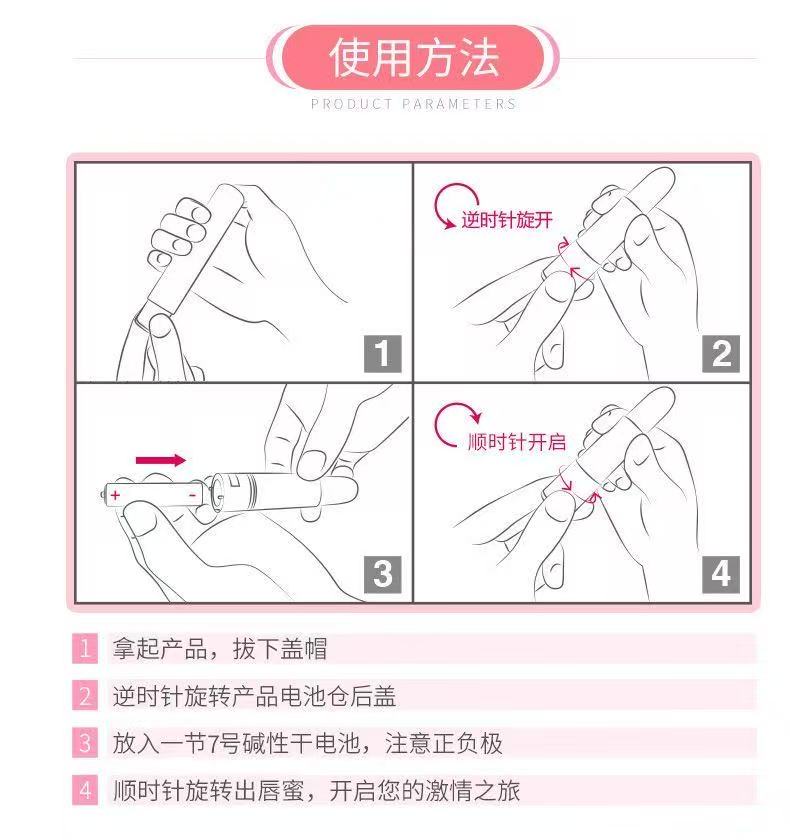 使用方法
PRODUCT PARAMETERS

1

逆时针旋开

2

+ -

3

顺时针开启

4

1 拿起产品，拔下盖帽

2 逆时针旋转产品电池仓后盖

3 放入一节7号碱性干电池，注意正负极

4 顺时针旋转出唇蜜，开启您的激情之旅