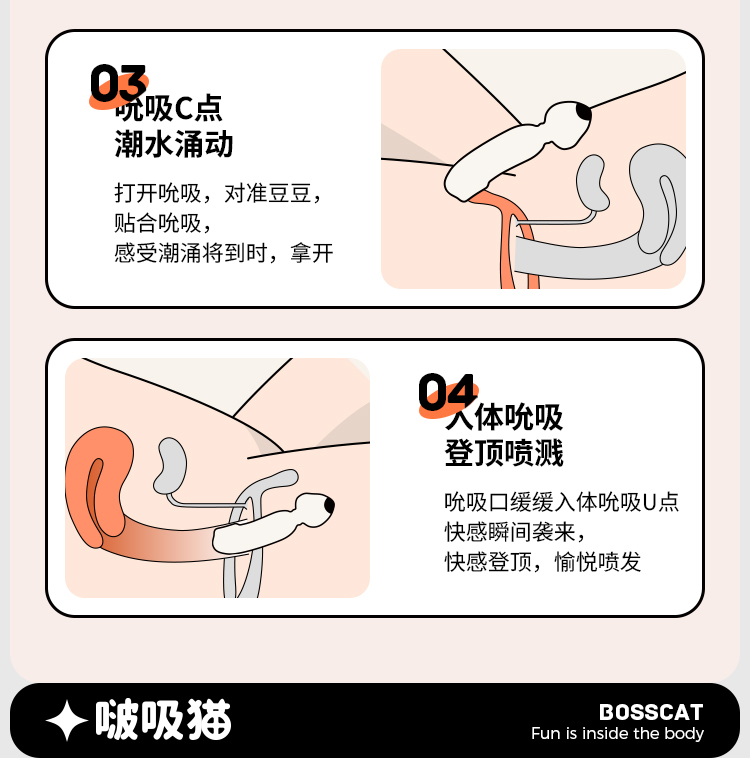 03
吮吸C点
潮水涌动

打开吮吸，对准豆豆，
贴合吮吸，
感受潮涌将到时，拿开

04
入体吮吸
登顶喷溅

吮吸口缓缓入体吮吸U点
快感瞬间袭来，
快感登顶，愉悦喷发

啵吸猫

BOSSCAT
Fun is inside the body