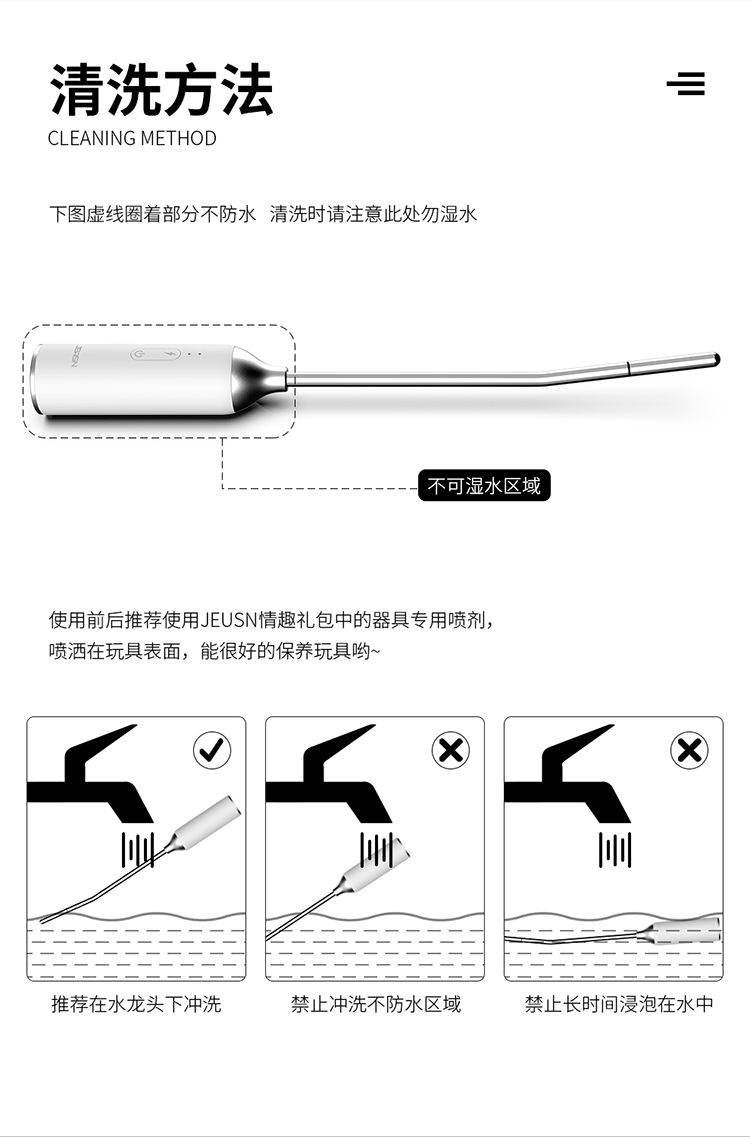 清洗方法
CLEANING METHOD

下图虚线圈着部分不防水 清洗时请注意此处勿湿水

不可湿水区域

使用前后推荐使用JEUSN情趣礼包中的器具专用喷剂，喷洒在玩具表面，能很好的保养玩具哟~

推荐在水龙头下冲洗

禁止冲洗不防水区域

禁止长时间浸泡在水中