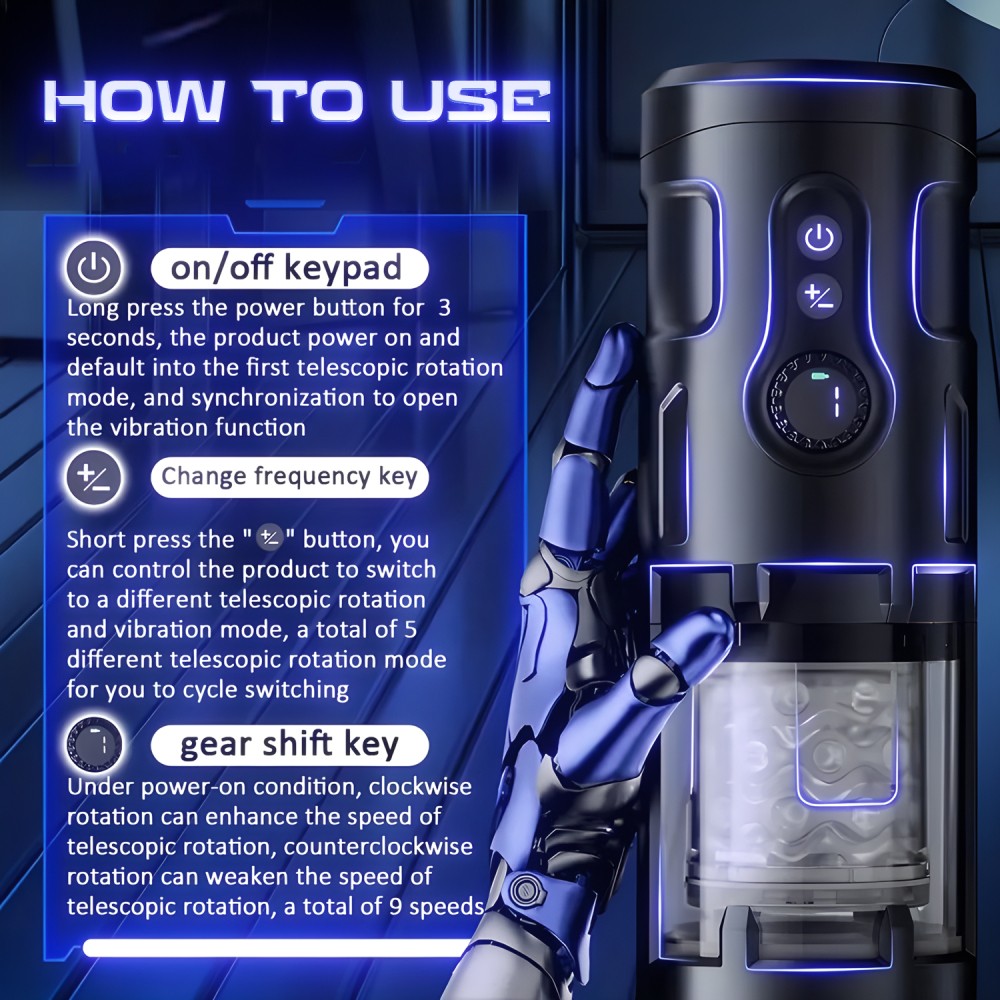 HOW TO USE

on/off keypad
Long press the power button for 3 seconds, the product power on and default into the first telescopic rotation mode, and synchronization to open the vibration function

Change frequency key
Short press the "+/-" button, you can control the product to switch to a different telescopic rotation and vibration mode, a total of 5 different telescopic rotation mode for you to cycle switching

gear shift key
Under power-on condition, clockwise rotation can enhance the speed of telescopic rotation, counterclockwise rotation can weaken the speed of telescopic rotation, a total of 9 speeds

1