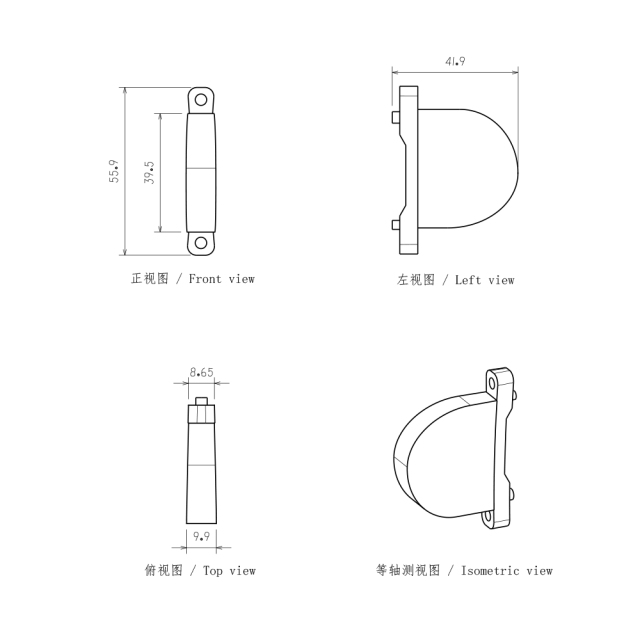 55.9

39.5

正视图 / Front view

41.9

左视图 / Left view

8.65

9.9

俯视图 / Top view

等轴测视图 / Isometric view