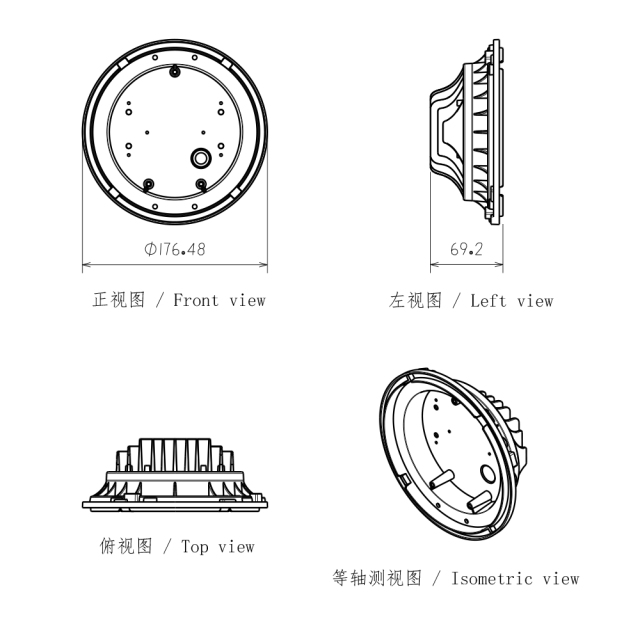 Φ176.48

正视图 / Front view

69.2

左视图 / Left view

俯视图 / Top view

等轴测视图 / Isometric view