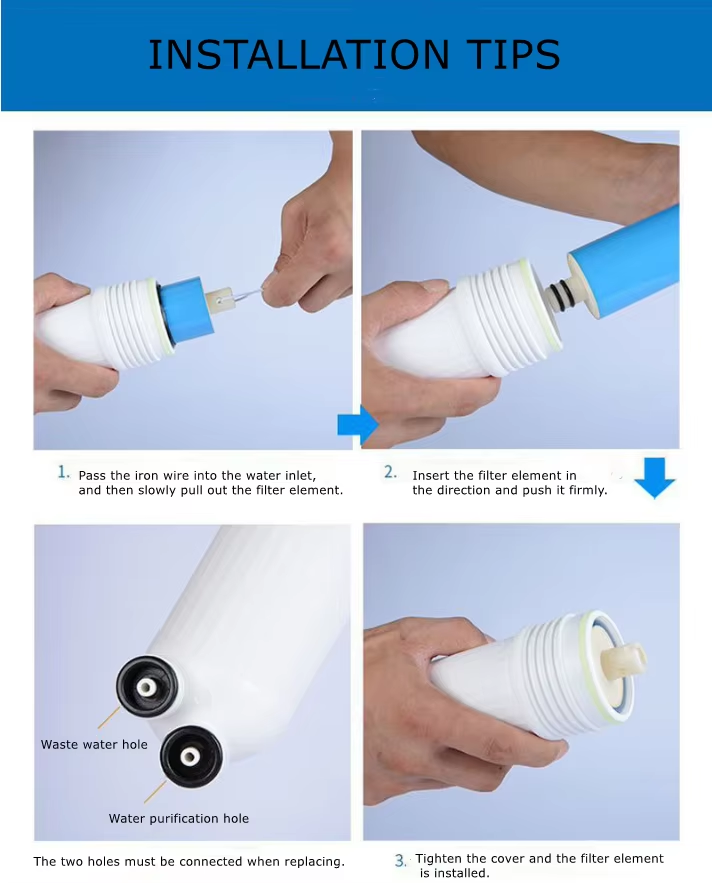 INSTALLATION TIPS

1. Pass the iron wire into the water inlet, and then slowly pull out the filter element.

2. Insert the filter element in the direction and push it firmly.

Waste water hole

Water purification hole

The two holes must be connected when replacing.

3. Tighten the cover and the filter element is installed.