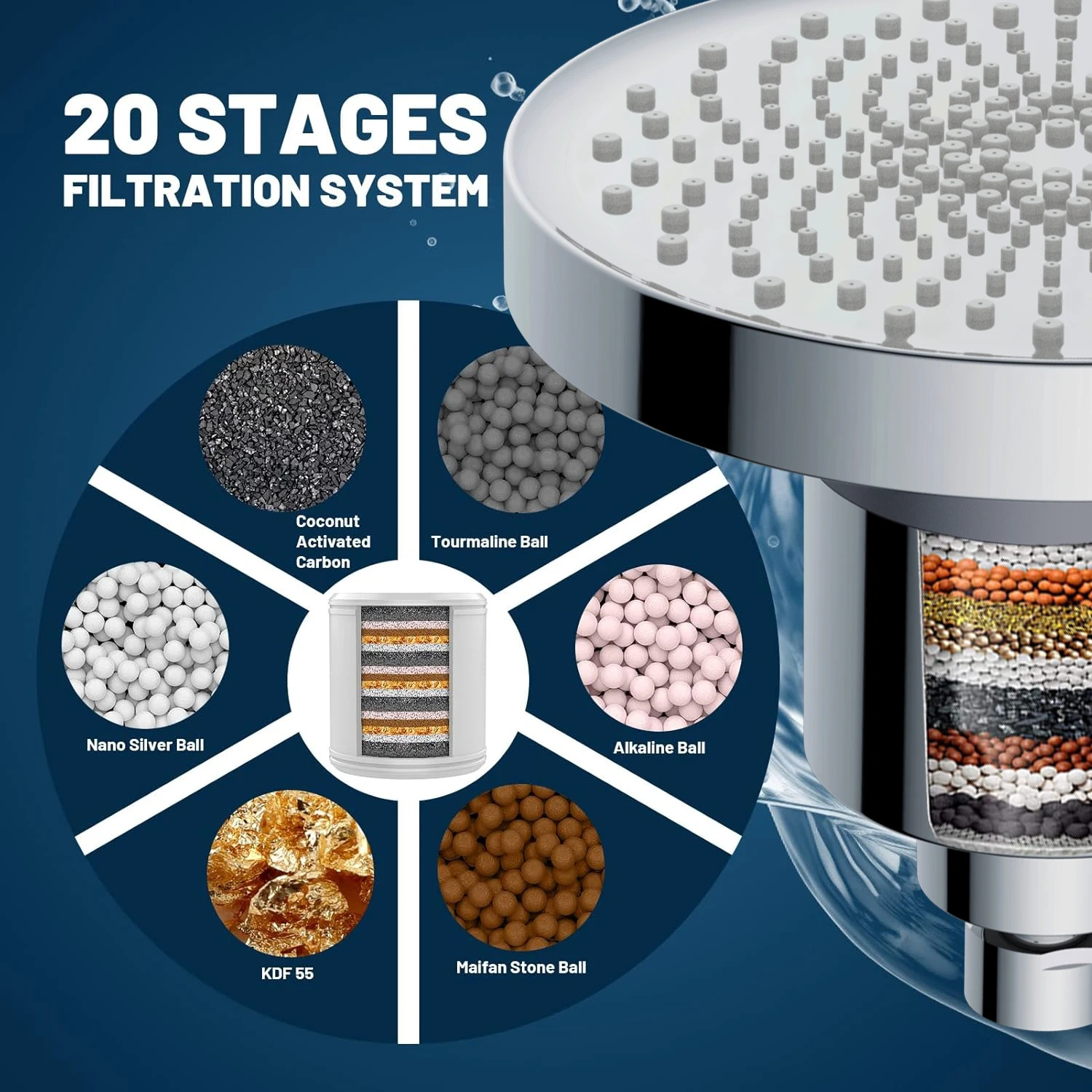 20 STAGES
FILTRATION SYSTEM

Coconut Activated Carbon

Tourmaline Ball

Nano Silver Ball

Alkaline Ball

KDF 55

Maifan Stone Ball