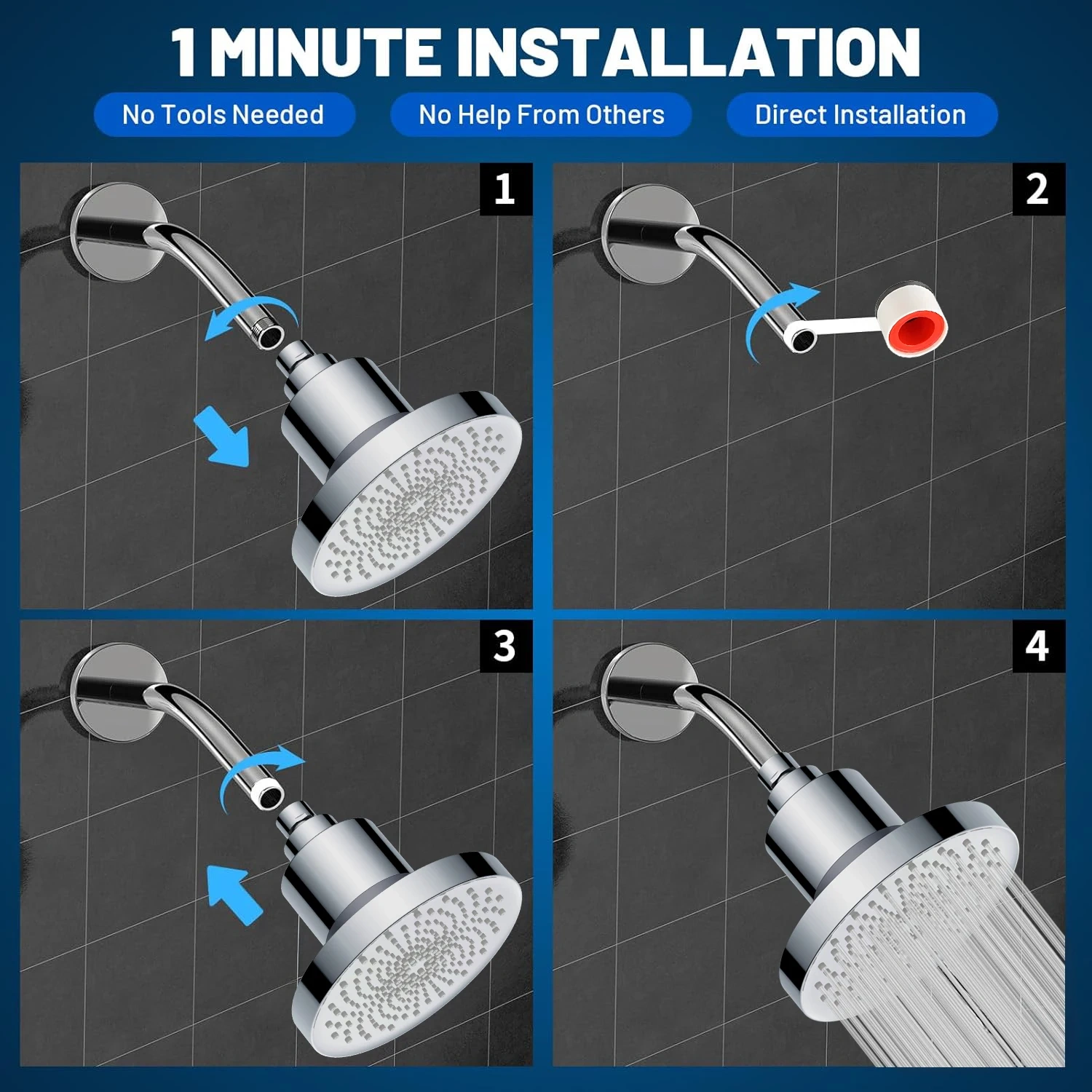 1 MINUTE INSTALLATION

No Tools Needed

No Help From Others

Direct Installation

1

2

3

4