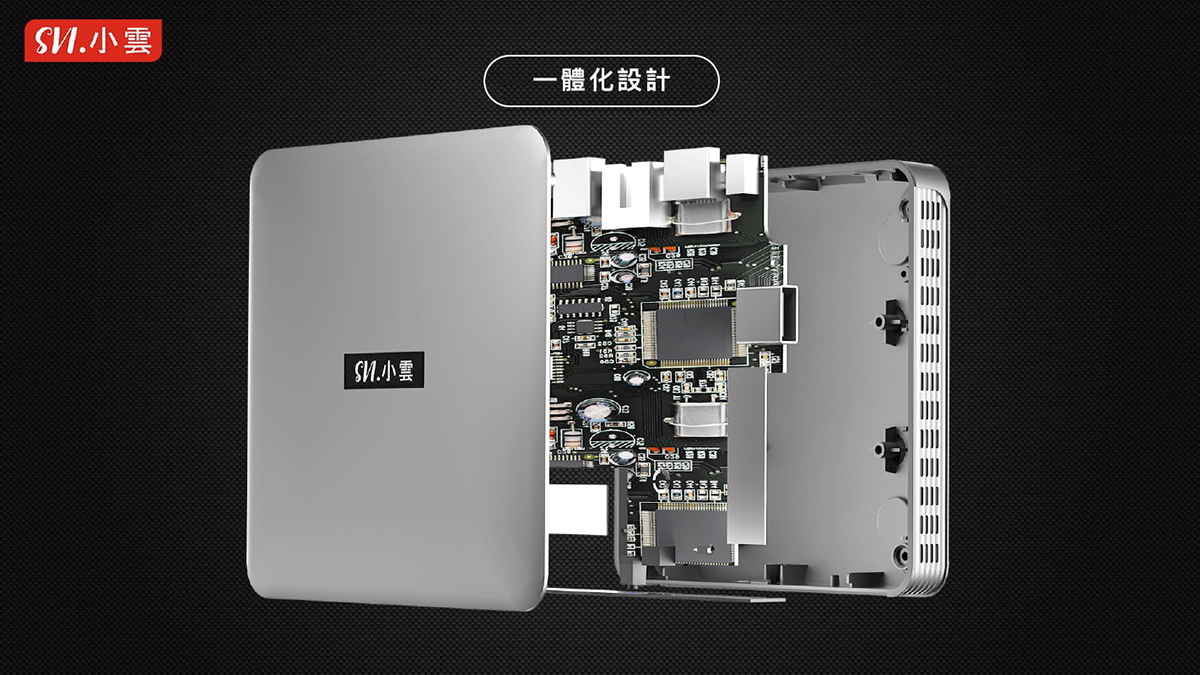 SN.小雲

一體化設計

SN.小雲