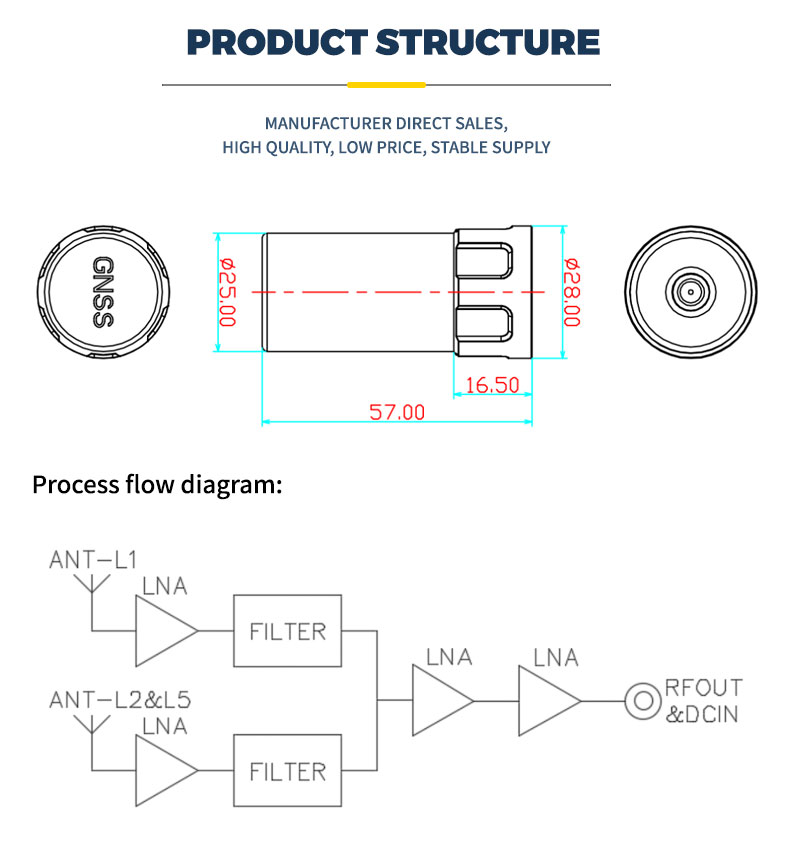 PRODUCT STRUCTURE

MANUFACTURER DIRECT SALES,
HIGH QUALITY, LOW PRICE, STABLE SUPPLY

GNSS

ø25.00

ø28.00

16.50

57.00

Process flow diagram:

ANT-L1

LNA

FILTER

ANT-L2&L5

LNA

FILTER

LNA

LNA

RFOUT
&DCIN