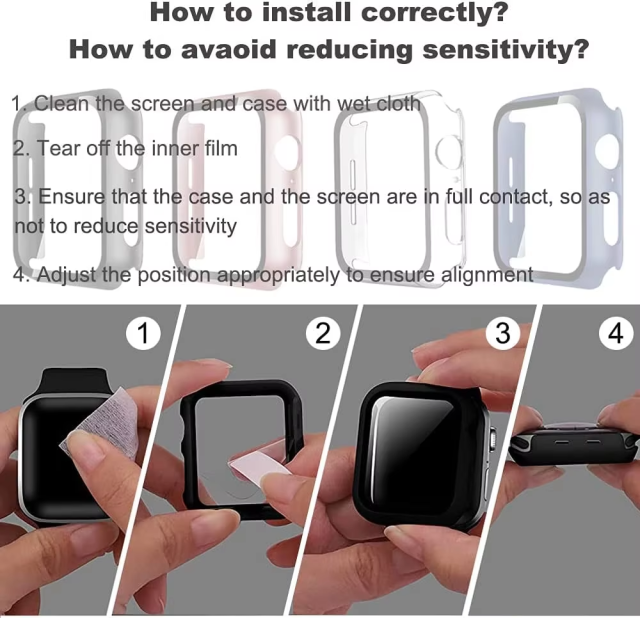 How to install correctly?
How to avaoid reducing sensitivity?

1. Clean the screen and case with wet cloth

2. Tear off the inner film

3. Ensure that the case and the screen are in full contact, so as not to reduce sensitivity

4. Adjust the position appropriately to ensure alignment

1

2

3

4