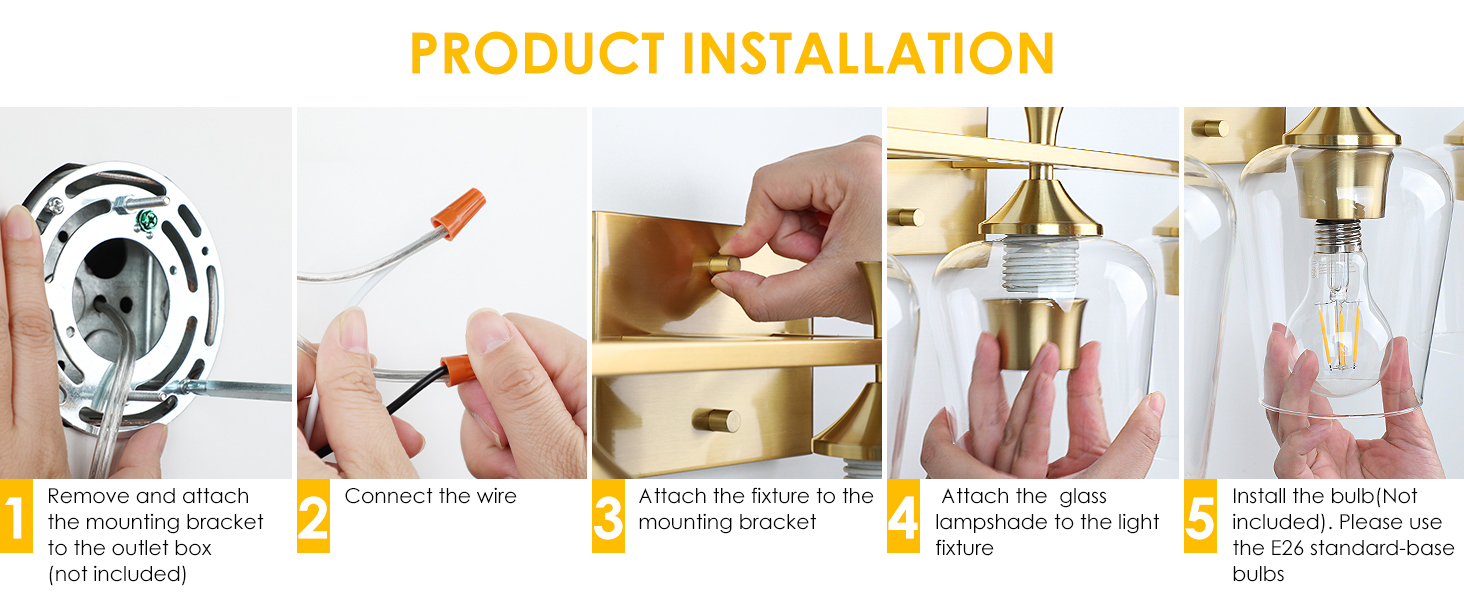 PRODUCT INSTALLATION

1 Remove and attach the mounting bracket to the outlet box (not included)

2 Connect the wire

3 Attach the fixture to the mounting bracket

4 Attach the glass lampshade to the light fixture

5 Install the bulb(Not included). Please use the E26 standard-base bulbs