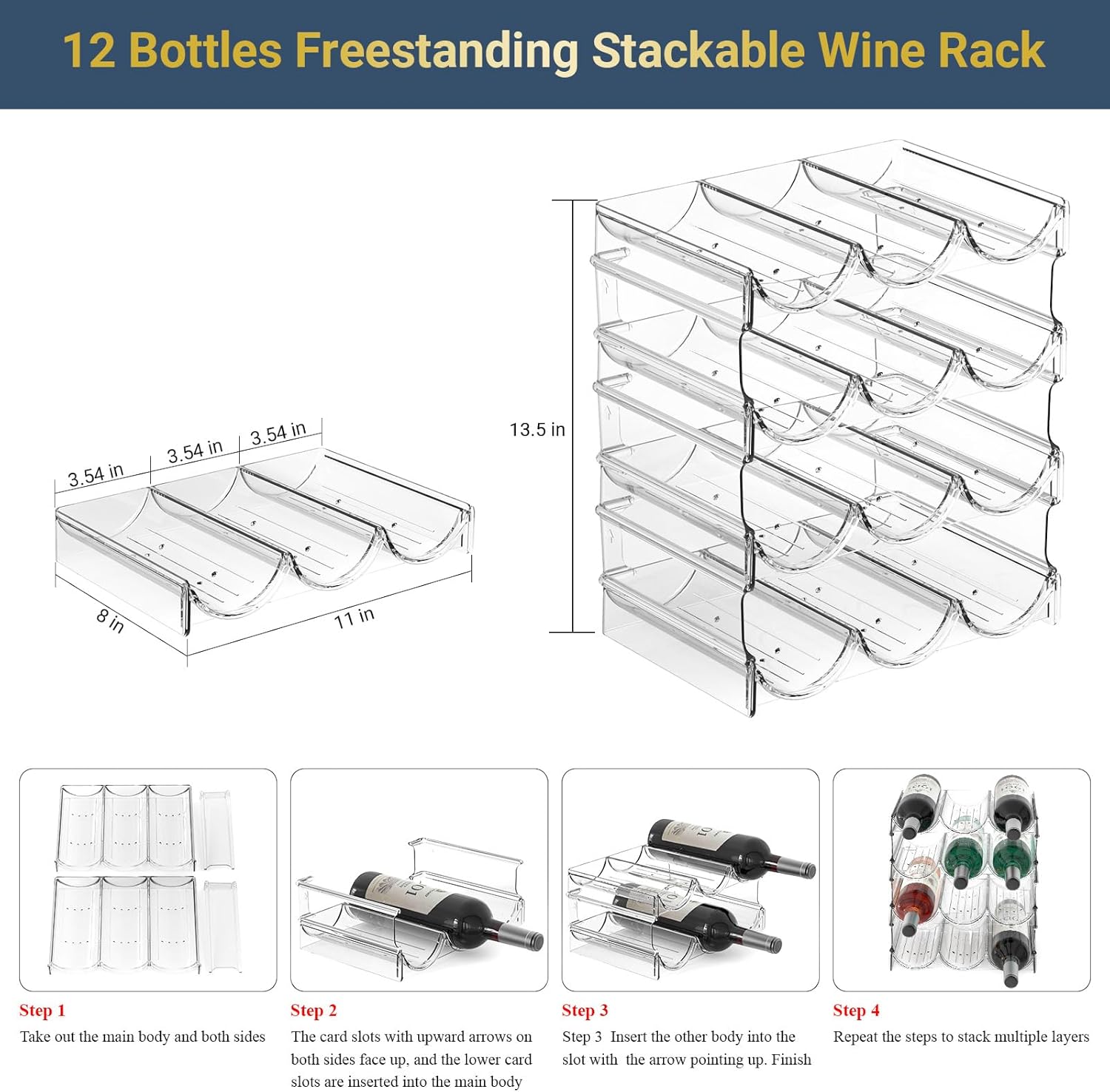 12 Bottles Freestanding Stackable Wine Rack

3.54 in
3.54 in
3.54 in
8 in
11 in
13.5 in

Step 1
Take out the main body and both sides

Step 2
The card slots with upward arrows on both sides face up, and the lower card slots are inserted into the main body

Step 3
Step 3 Insert the other body into the slot with the arrow pointing up. Finish

Step 4
Repeat the steps to stack multiple layers