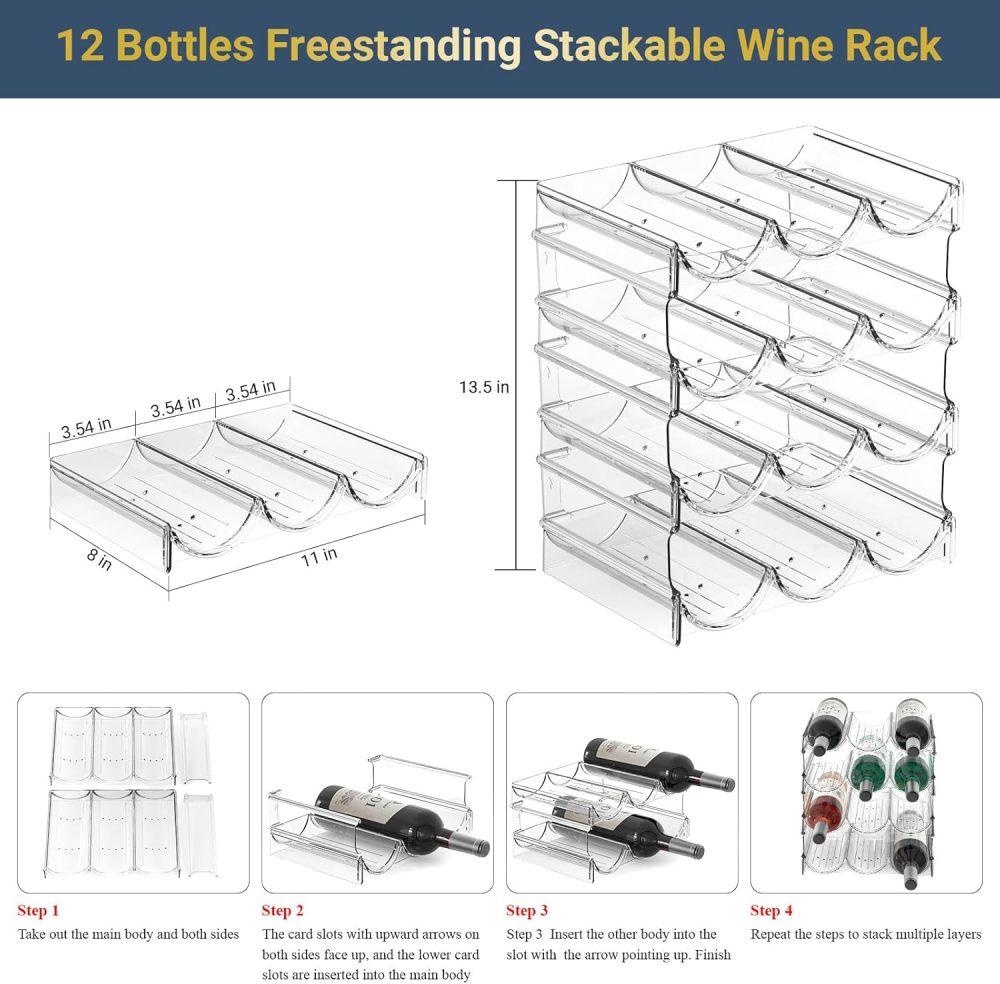 12 Bottles Freestanding Stackable Wine Rack

3.54 in
3.54 in
3.54 in
8 in
11 in
13.5 in

Step 1
Take out the main body and both sides

Step 2
The card slots with upward arrows on both sides face up, and the lower card slots are inserted into the main body

Step 3
Step 3 Insert the other body into the slot with the arrow pointing up. Finish

Step 4
Repeat the steps to stack multiple layers