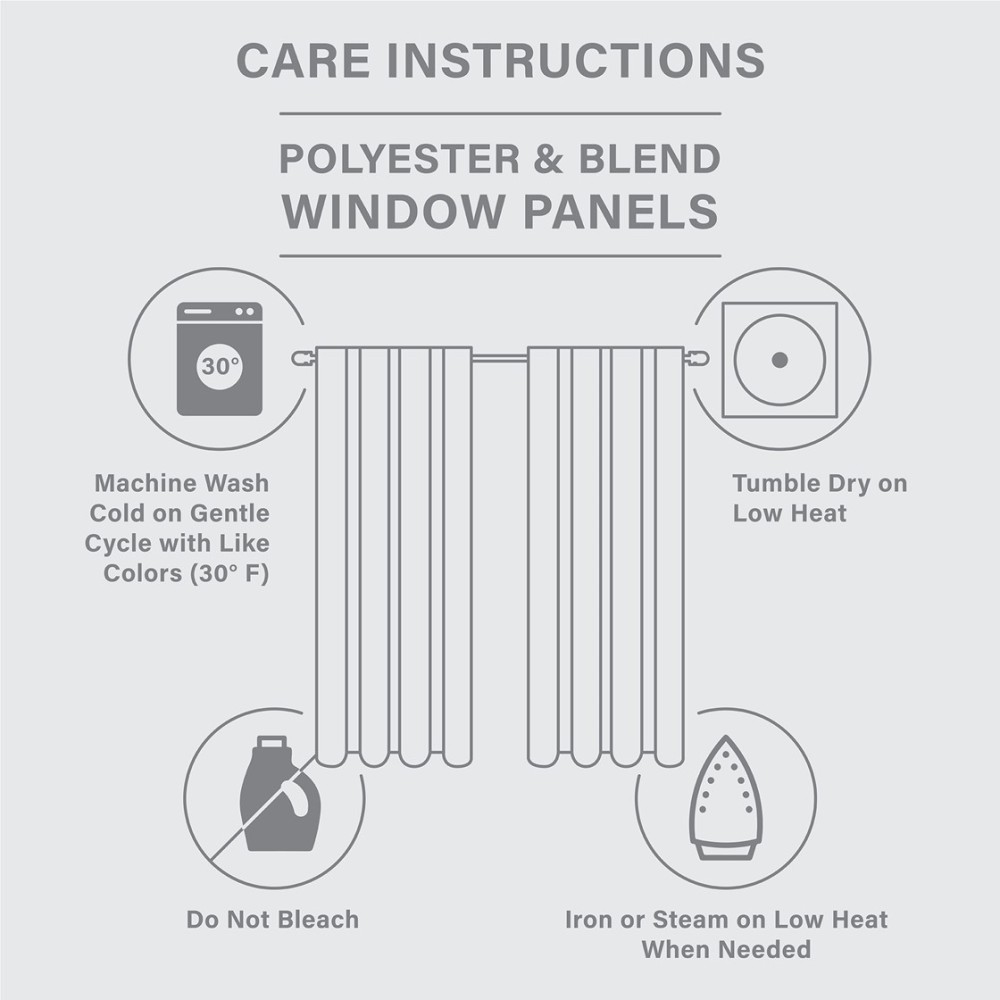 CARE INSTRUCTIONS

POLYESTER & BLEND WINDOW PANELS

30°

Machine Wash Cold on Gentle Cycle with Like Colors (30° F)

Tumble Dry on Low Heat

Do Not Bleach

Iron or Steam on Low Heat When Needed