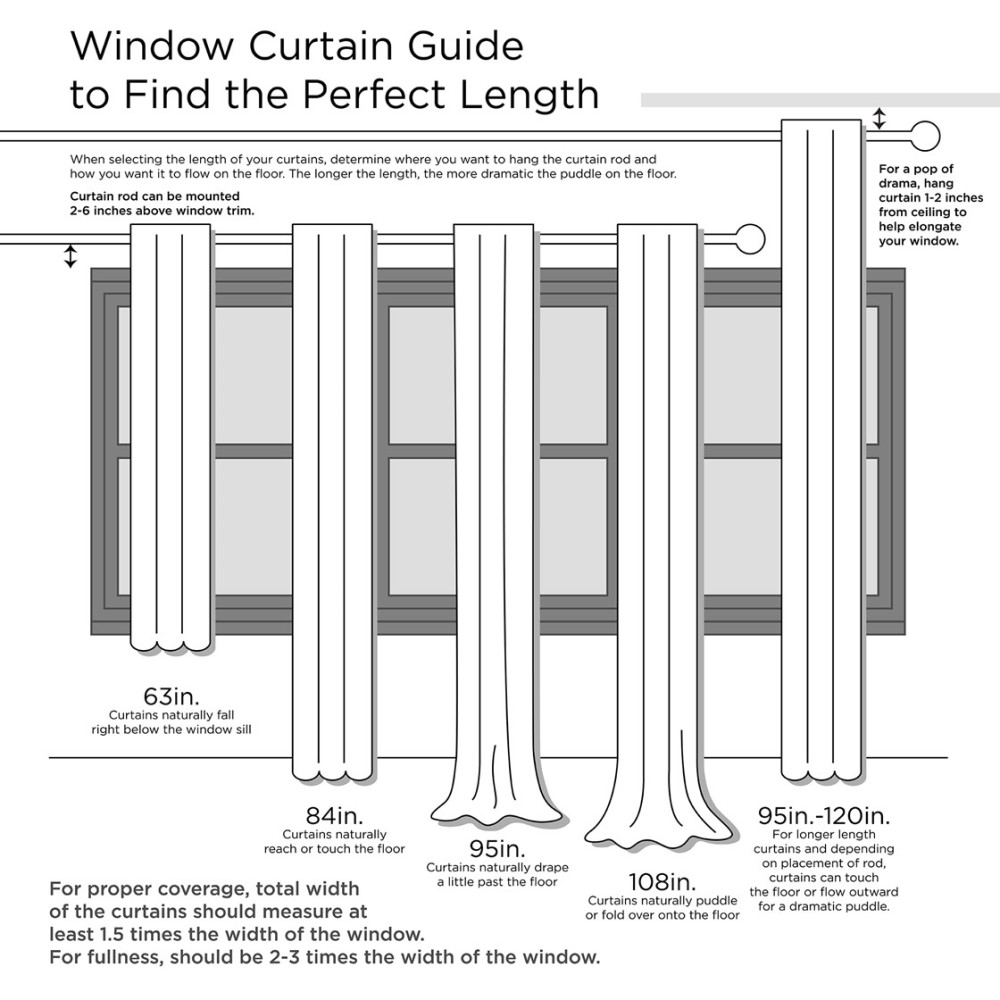 Window Curtain Guide
to Find the Perfect Length

When selecting the length of your curtains, determine where you want to hang the curtain rod and how you want it to flow on the floor. The longer the length, the more dramatic the puddle on the floor.

Curtain rod can be mounted 2-6 inches above window trim.

For a pop of drama, hang curtain 1-2 inches from ceiling to help elongate your window.

63in.
Curtains naturally fall right below the window sill

84in.
Curtains naturally reach or touch the floor

95in.
Curtains naturally drape a little past the floor

108in.
Curtains naturally puddle or fold over onto the floor

95in.-120in.
For longer length curtains and depending on placement of rod, curtains can touch the floor or flow outward for a dramatic puddle.

For proper coverage, total width of the curtains should measure at least 1.5 times the width of the window.
For fullness, should be 2-3 times the width of the window.