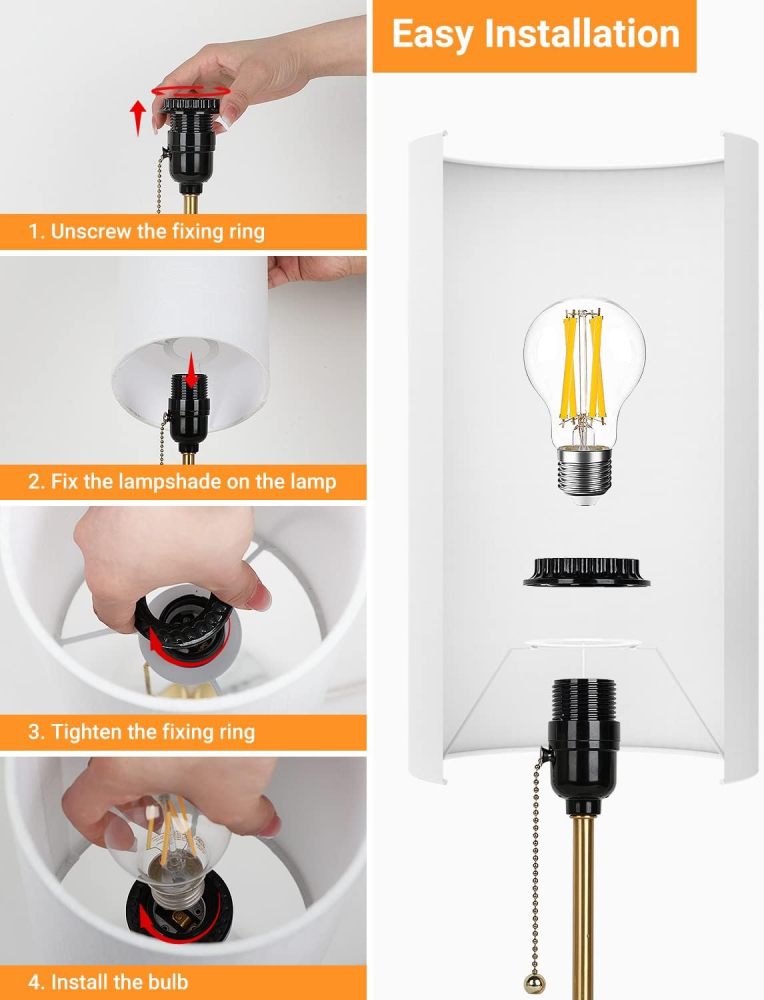 Easy Installation

1. Unscrew the fixing ring

2. Fix the lampshade on the lamp

3. Tighten the fixing ring

4. Install the bulb