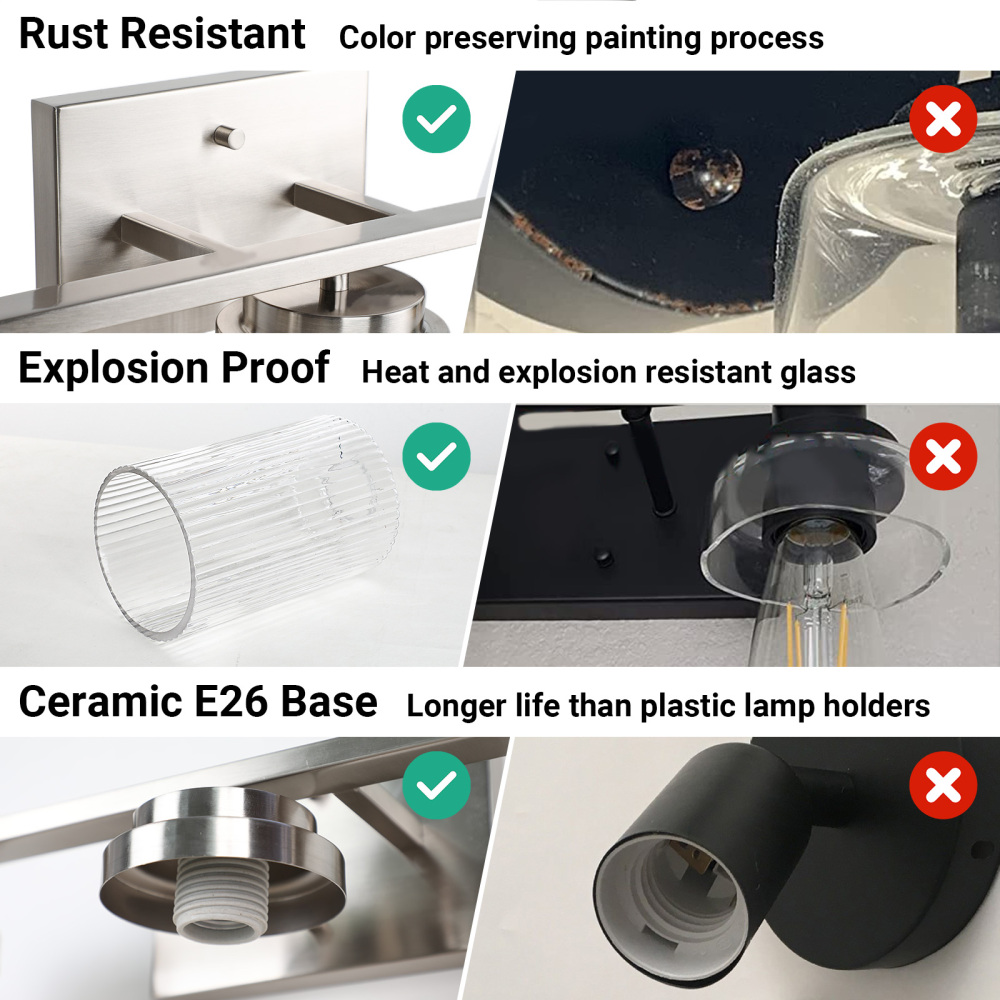 Rust Resistant Color preserving painting process

Explosion Proof Heat and explosion resistant glass

Ceramic E26 Base Longer life than plastic lamp holders