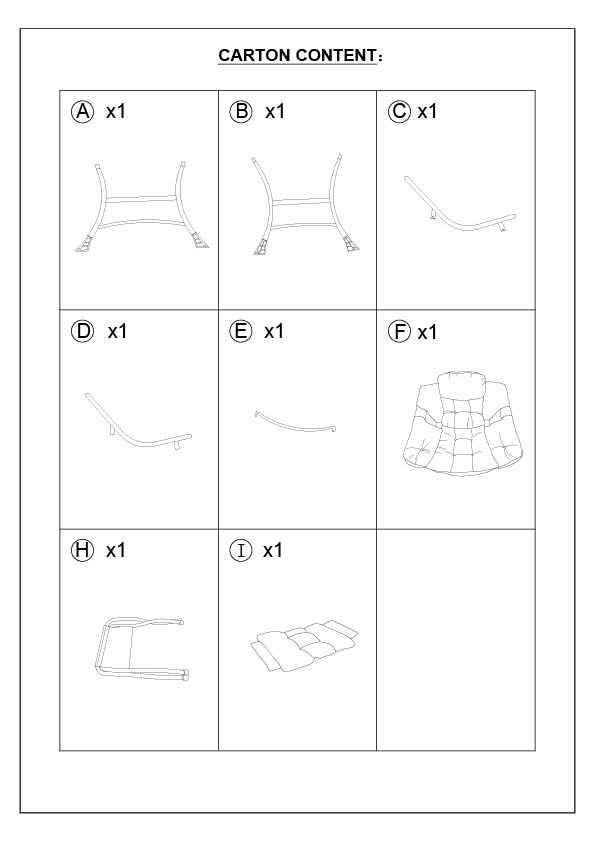 CARTON CONTENT:

| A x1 | B x1 | C x1 |
|---|---|---|
| D x1 | E x1 | F x1 |
| H x1 | I x1 | |