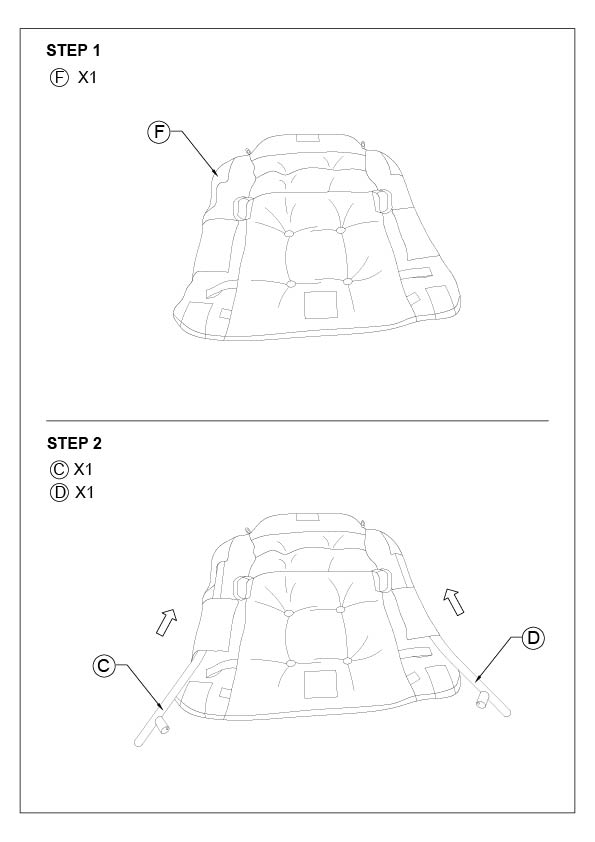 STEP 1
Ⓕ X1

F

STEP 2
Ⓒ X1
Ⓓ X1

C

D