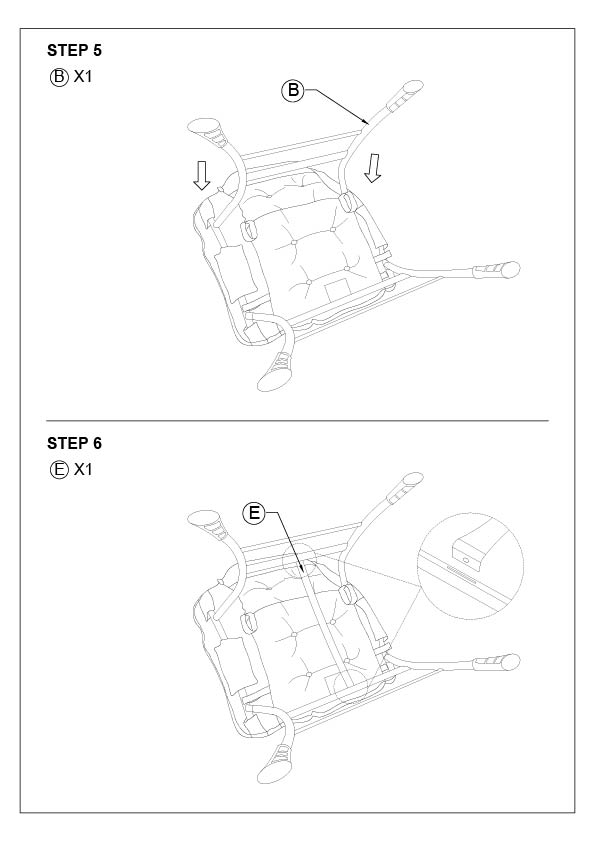 STEP 5
Ⓑ X1

Ⓑ

STEP 6
Ⓔ X1

Ⓔ