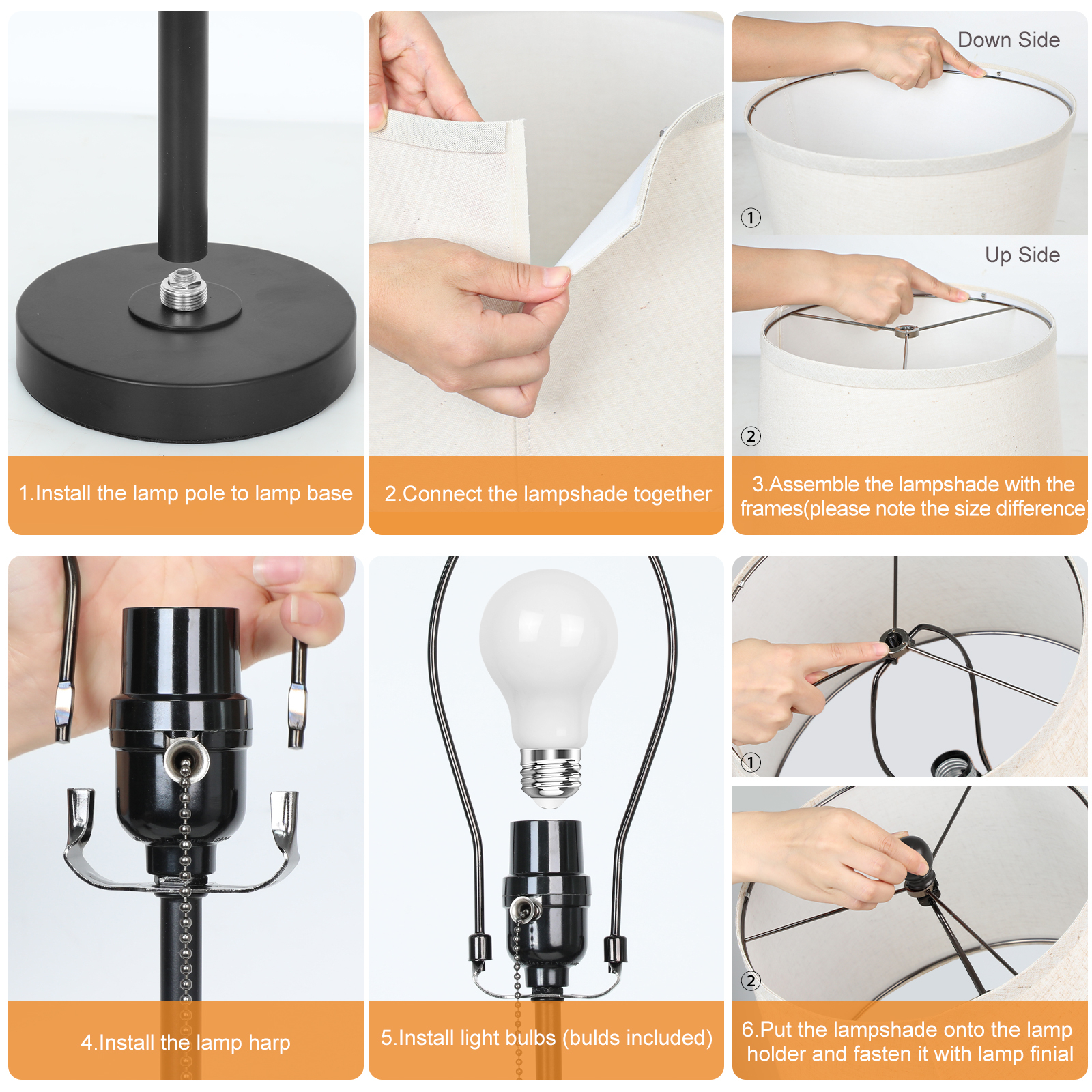 1.Install the lamp pole to lamp base

2.Connect the lampshade together

Down Side

①

Up Side

②

3.Assemble the lampshade with the frames(please note the size difference)

4.Install the lamp harp

5.Install light bulbs (bulds included)

①

②

6.Put the lampshade onto the lamp holder and fasten it with lamp finial