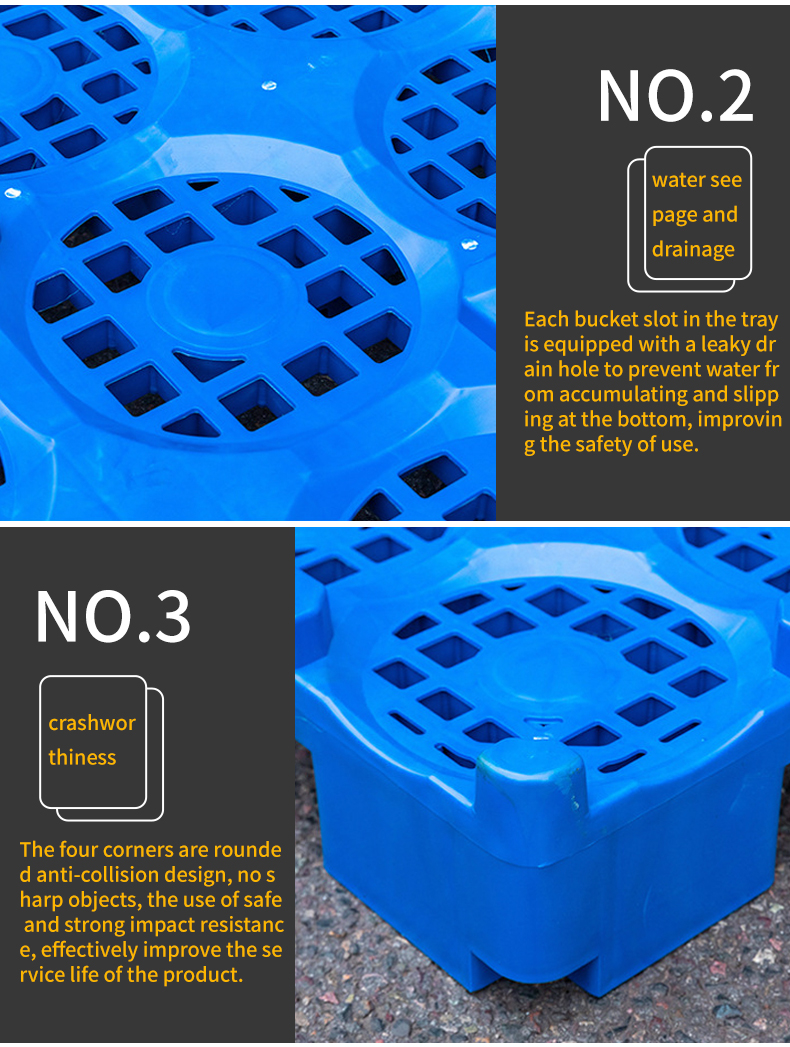 NO.2

water see page and drainage

Each bucket slot in the tray is equipped with a leaky dr ain hole to prevent water fr om accumulating and slipp ing at the bottom, improvin g the safety of use.

NO.3

crashwor thiness

The four corners are rounde d anti-collision design, no s harp objects, the use of safe and strong impact resistanc e, effectively improve the se rvice life of the product.