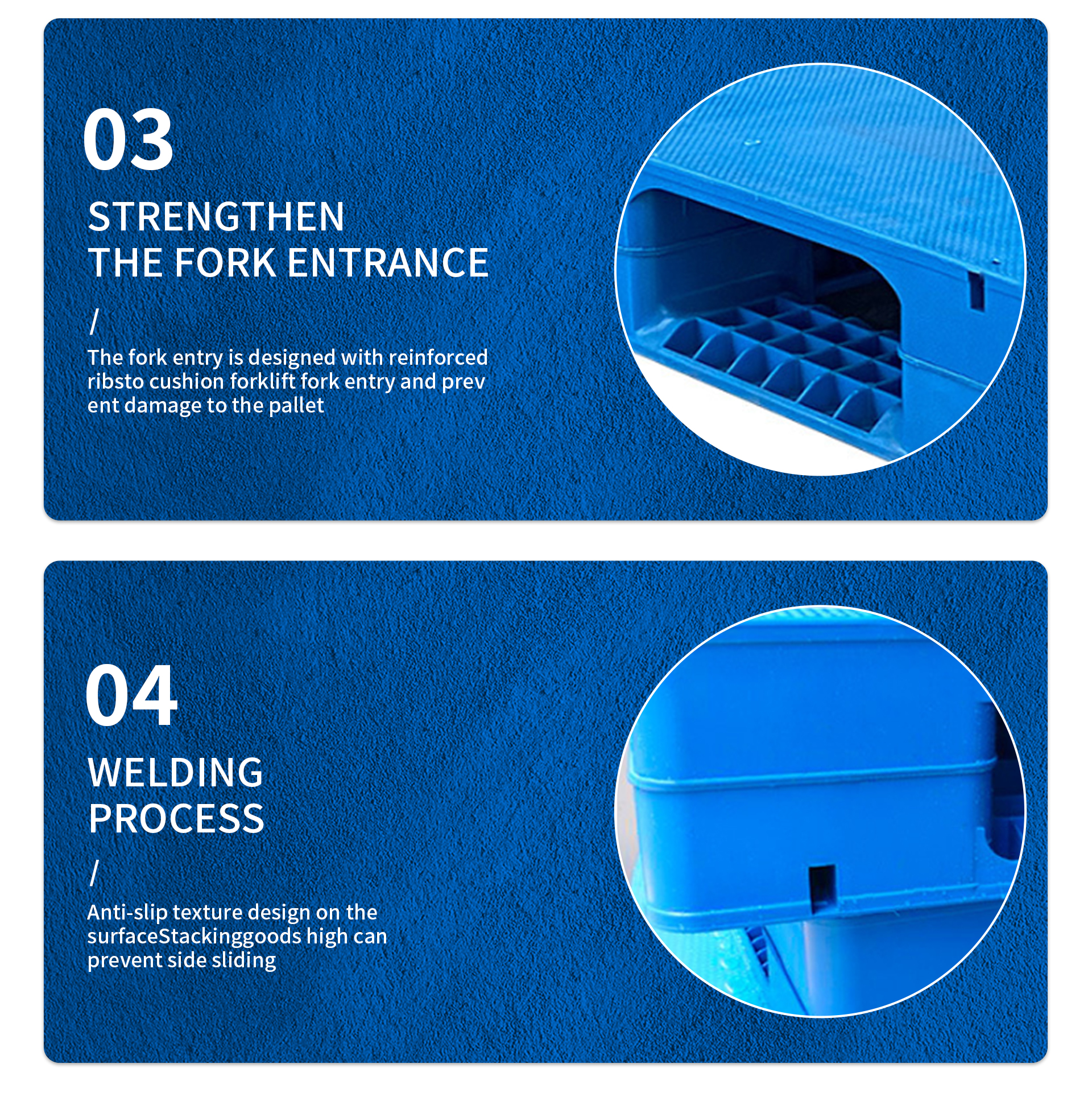 03

STRENGTHEN
THE FORK ENTRANCE

/

The fork entry is designed with reinforced ribsto cushion forklift fork entry and prev ent damage to the pallet

04

WELDING
PROCESS

/

Anti-slip texture design on the surfaceStackinggoods high can prevent side sliding