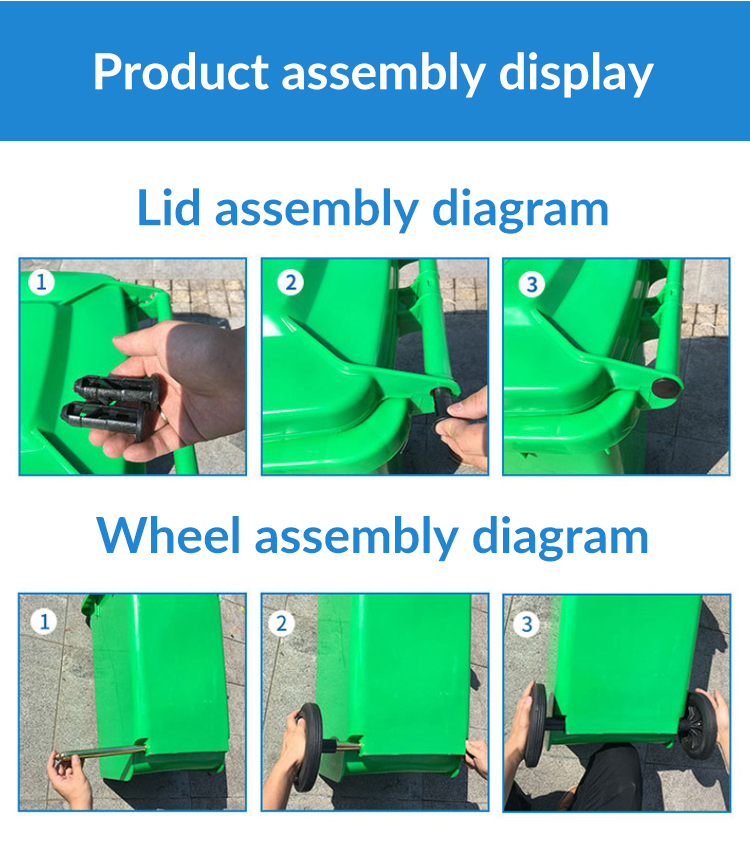 Product assembly display

Lid assembly diagram

1

2

3

Wheel assembly diagram

1

2

3