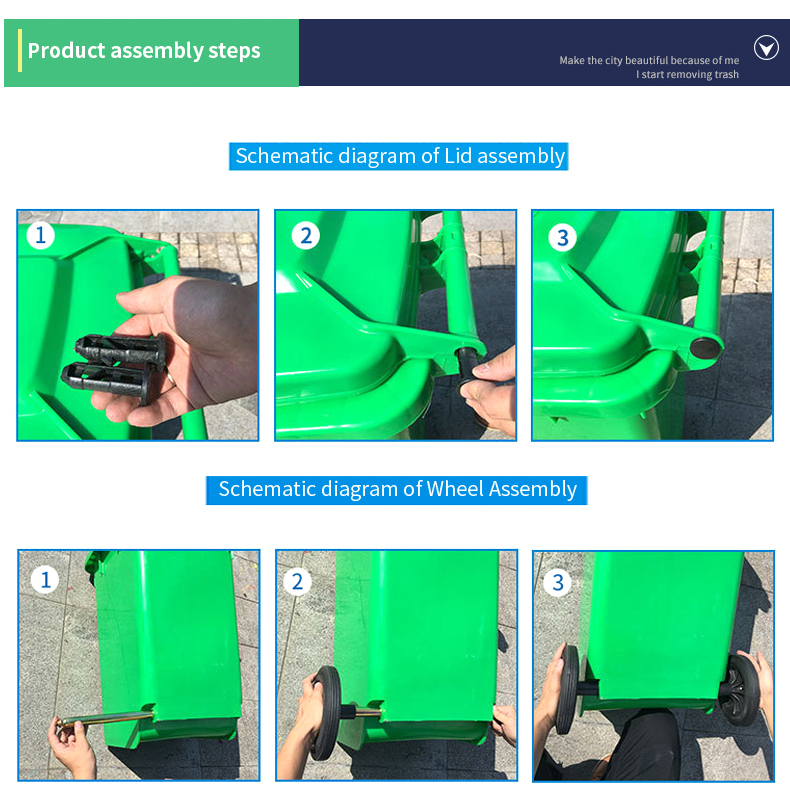 Product assembly steps

Make the city beautiful because of me
I start removing trash

Schematic diagram of Lid assembly

1

2

3

Schematic diagram of Wheel Assembly

1

2

3