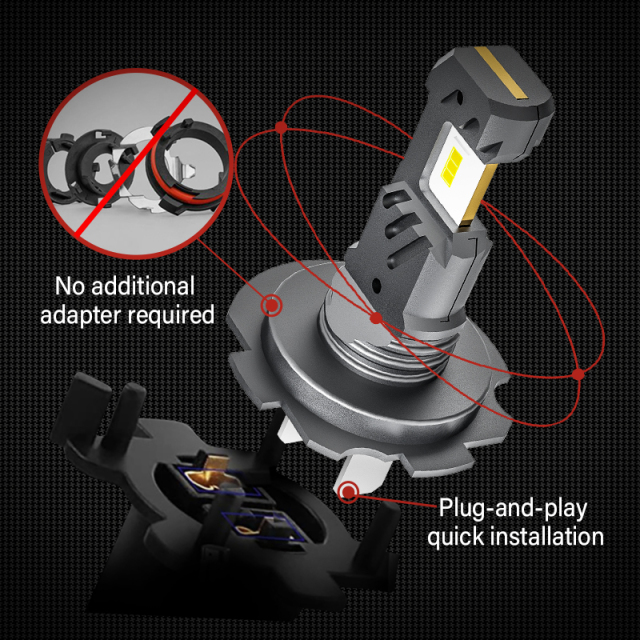 No additional adapter required

Plug-and-play quick installation