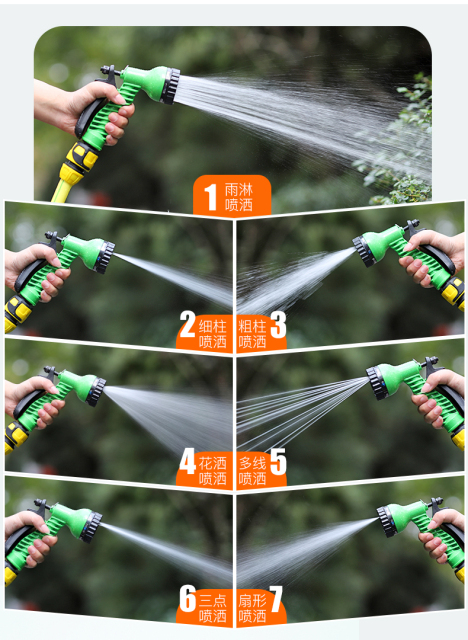 1 雨淋喷洒

2 细柱喷洒

粗柱喷洒 3

4 花洒喷洒

多线喷洒 5

6 三点喷洒

扇形喷洒 7