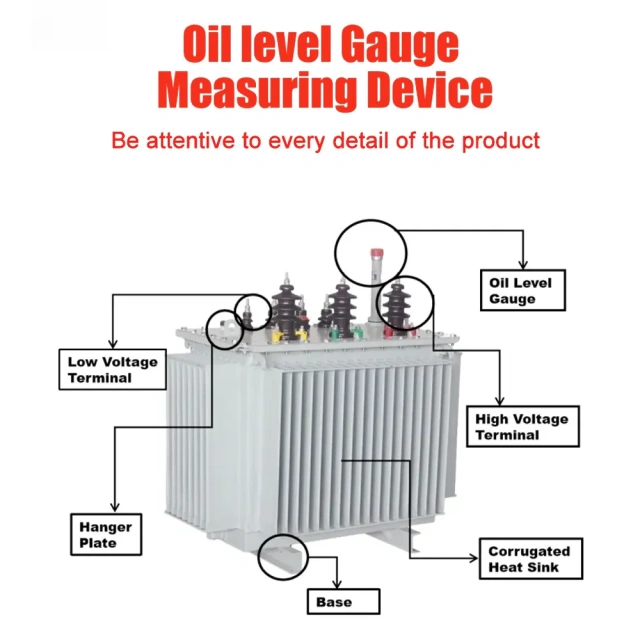 Oil level Gauge Measuring Device

Be attentive to every detail of the product

Oil Level Gauge

Low Voltage Terminal

High Voltage Terminal

Hanger Plate

Corrugated Heat Sink

Base