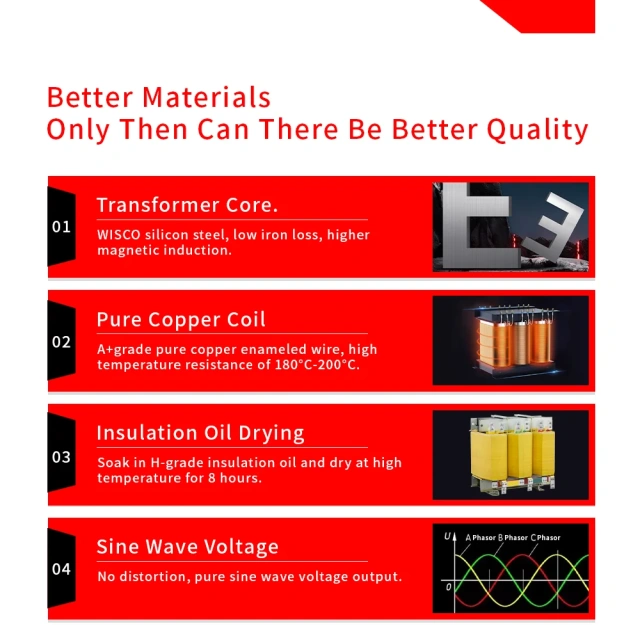 Better Materials
Only Then Can There Be Better Quality

01
Transformer Core.
WISCO silicon steel, low iron loss, higher magnetic induction.

02
Pure Copper Coil
A+grade pure copper enameled wire, high temperature resistance of 180°C-200°C.

03
Insulation Oil Drying
Soak in H-grade insulation oil and dry at high temperature for 8 hours.

04
Sine Wave Voltage
No distortion, pure sine wave voltage output.

U A Phasor B Phasor C Phasor
0