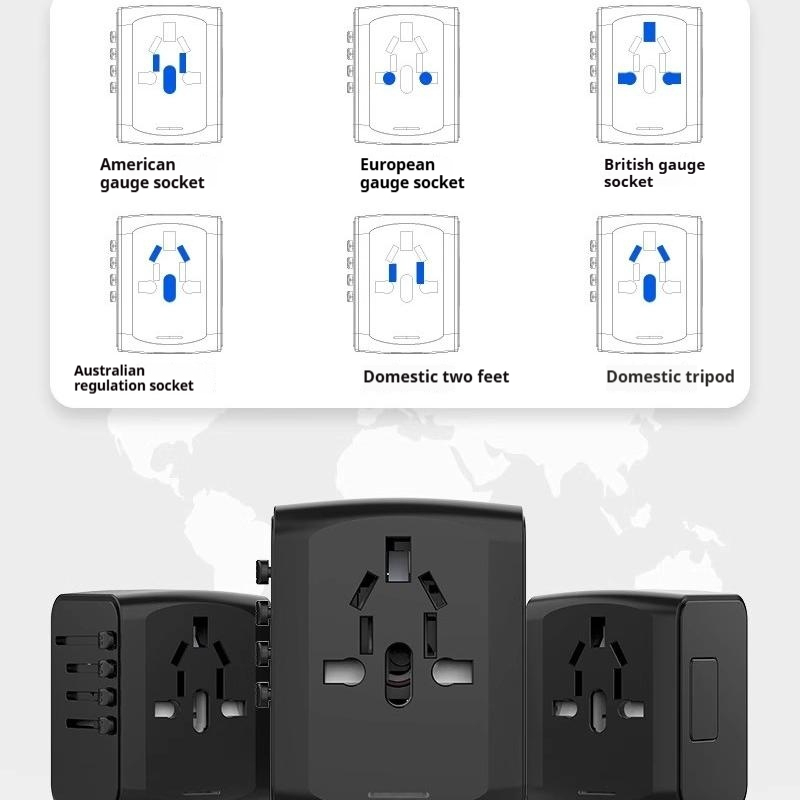 American gauge socket

European gauge socket

British gauge socket

Australian regulation socket

Domestic two feet

Domestic tripod